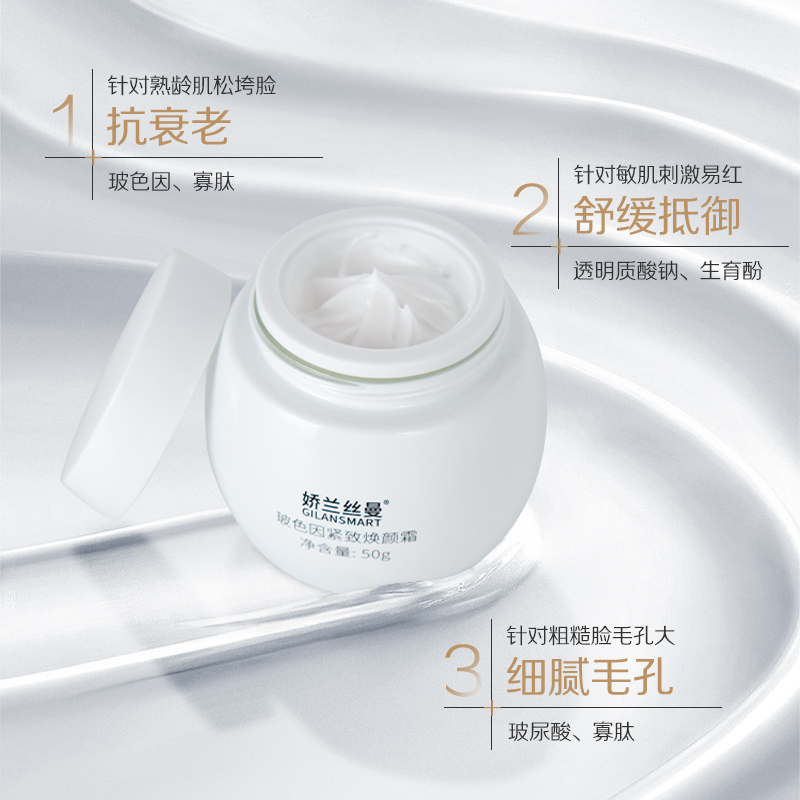 1
针对熟龄肌松垮脸
抗衰老
玻色因、寡肽

2
针对敏肌刺激易红
舒缓抵御
透明质酸钠、生育酚

娇兰丝曼®
GILANSMART
玻色因紧致焕颜霜
净含量: 50g

3
针对粗糙脸毛孔大
细腻毛孔
玻尿酸、寡肽