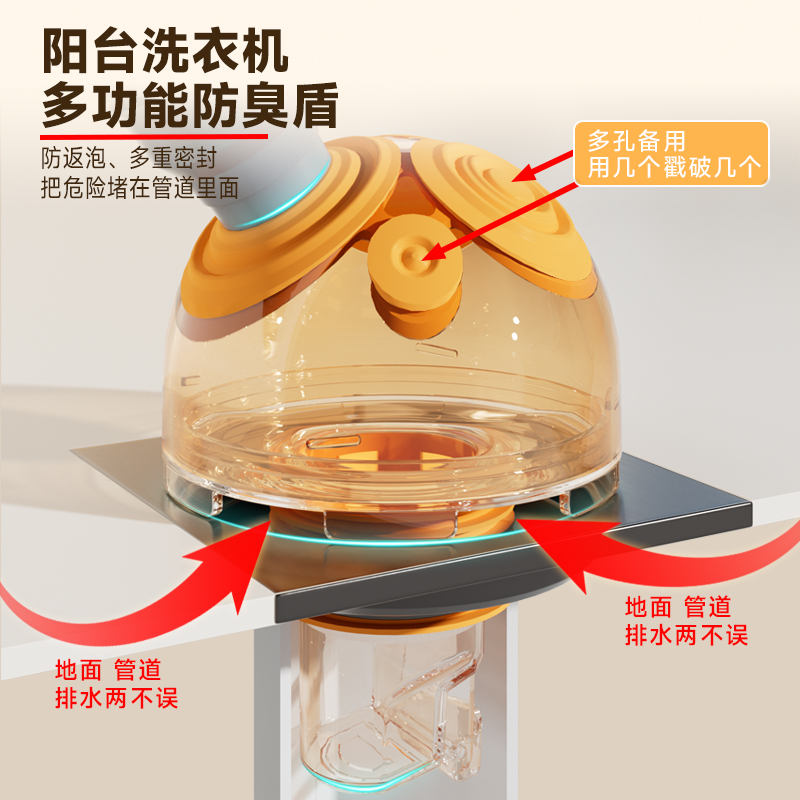 阳台洗衣机
多功能防臭盾

防返泡、多重密封
把危险堵在管道里面

多孔备用
用几个戳破几个

地面 管道
排水两不误

地面 管道
排水两不误