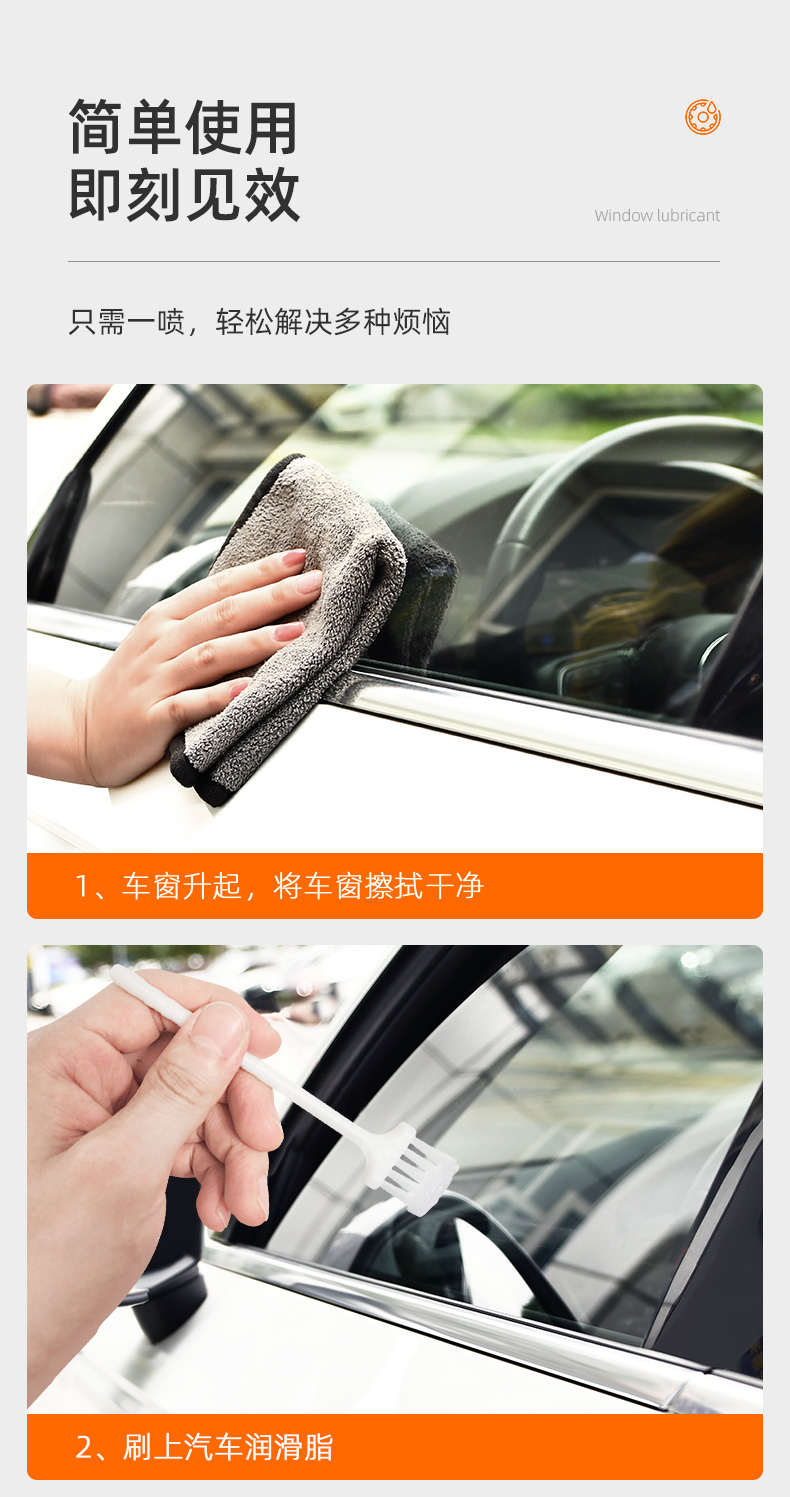 简单使用
即刻见效

Window lubricant

只需一喷，轻松解决多种烦恼

1、车窗升起，将车窗擦拭干净

2、刷上汽车润滑脂