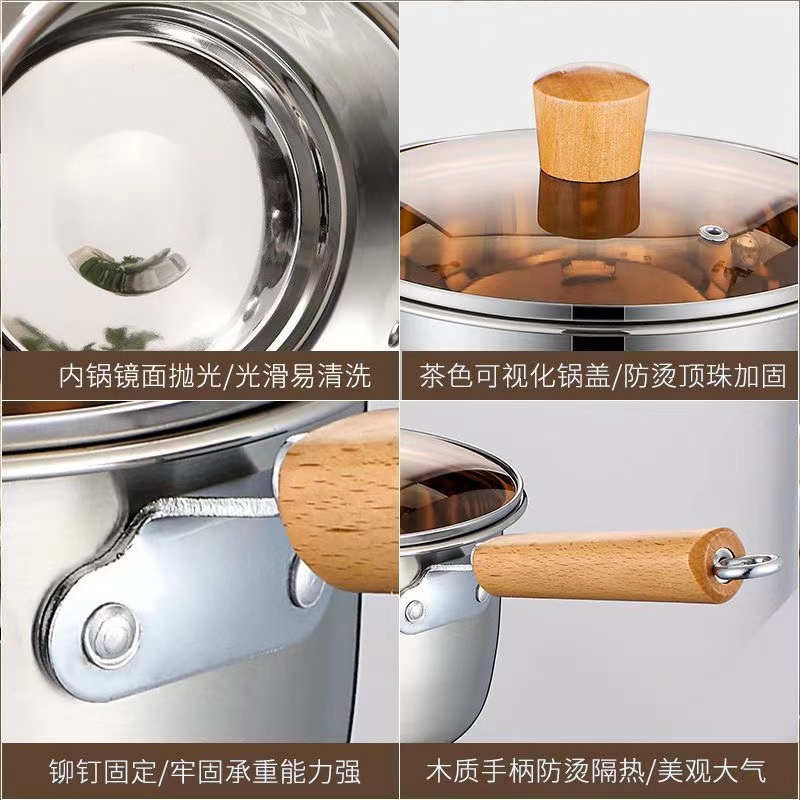 内锅镜面抛光/光滑易清洗

茶色可视化锅盖/防烫顶珠加固

铆钉固定/牢固承重能力强

木质手柄防烫隔热/美观大气