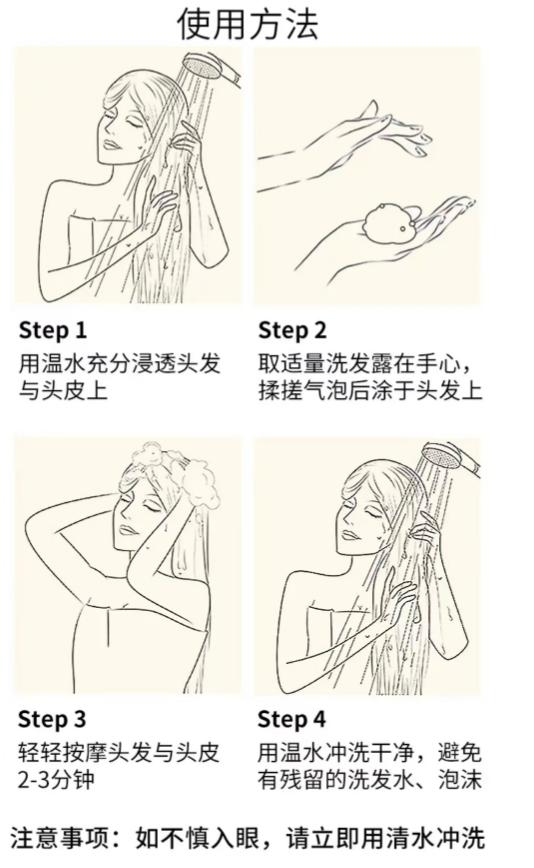 使用方法

Step 1
用温水充分浸透头发与头皮上

Step 2
取适量洗发露在手心，揉搓气泡后涂于头发上

Step 3
轻轻按摩头发与头皮2-3分钟

Step 4
用温水冲洗干净，避免有残留的洗发水、泡沫

注意事项：如不慎入眼，请立即用清水冲洗