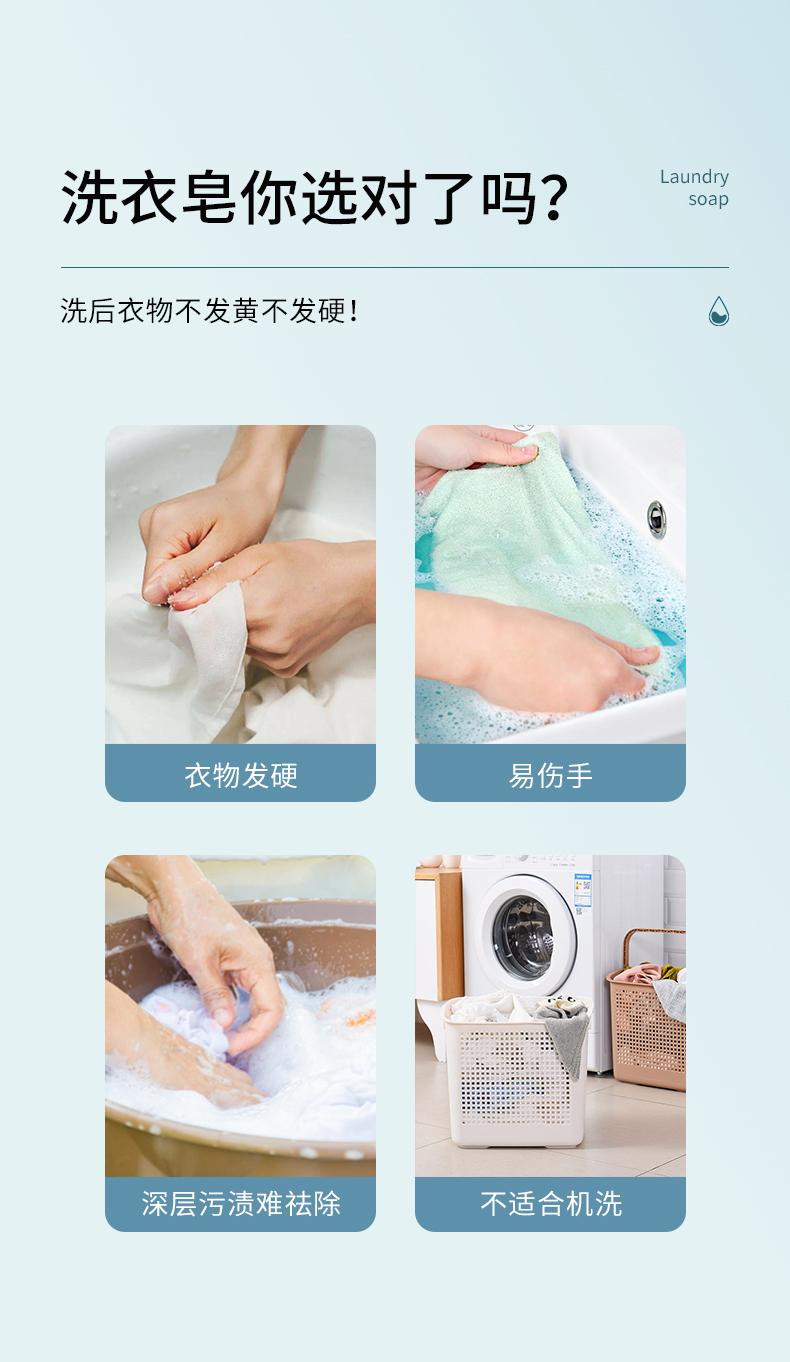 洗衣皂你选对了吗?

Laundry soap

洗后衣物不发黄不发硬!

衣物发硬

易伤手

深层污渍难祛除

不适合机洗