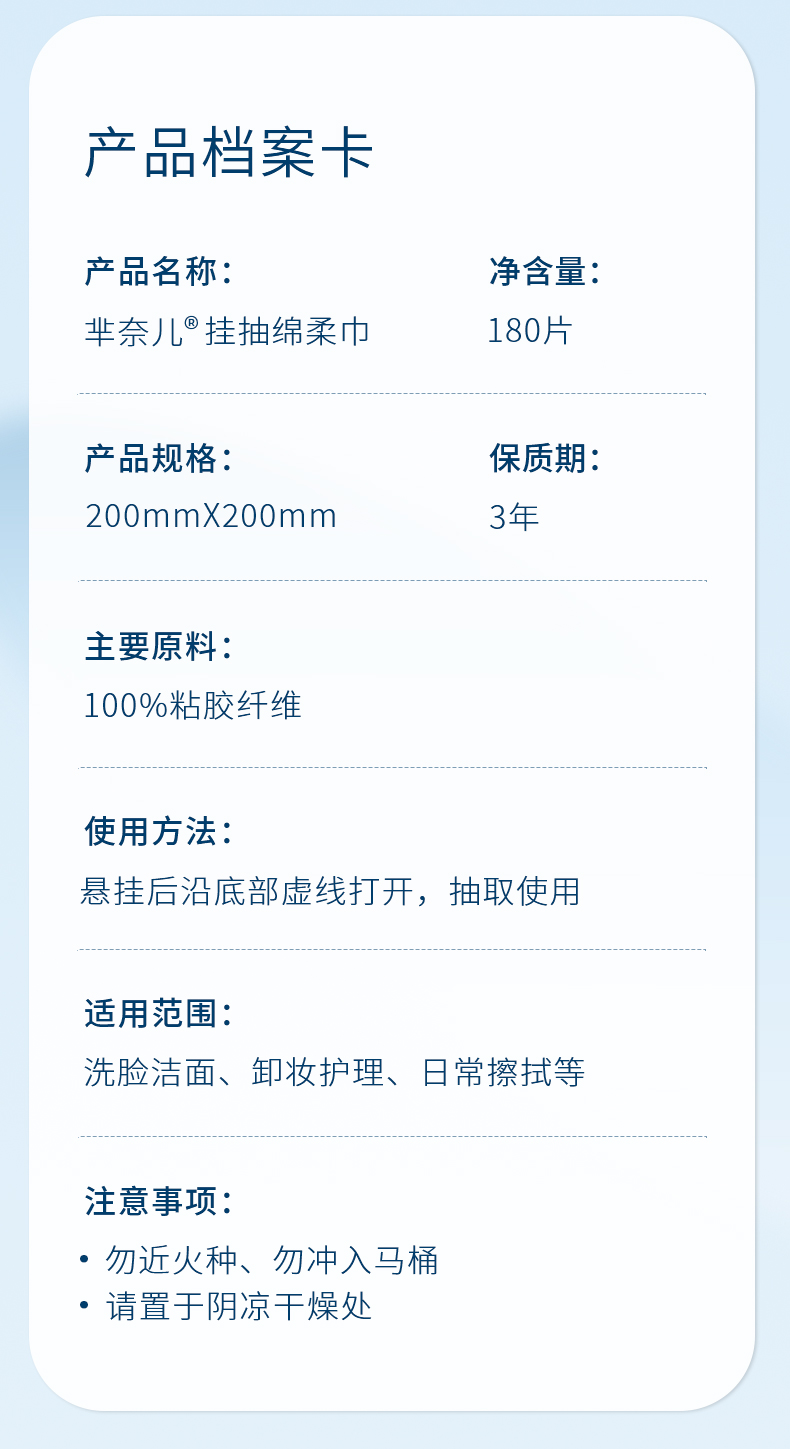 产品档案卡

产品名称：
芈奈儿®挂抽绵柔巾

净含量：
180片

产品规格：
200mmX200mm

保质期：
3年

主要原料：
100%粘胶纤维

使用方法：
悬挂后沿底部虚线打开，抽取使用

适用范围：
洗脸洁面、卸妆护理、日常擦拭等

注意事项：
• 勿近火种、勿冲入马桶
• 请置于阴凉干燥处