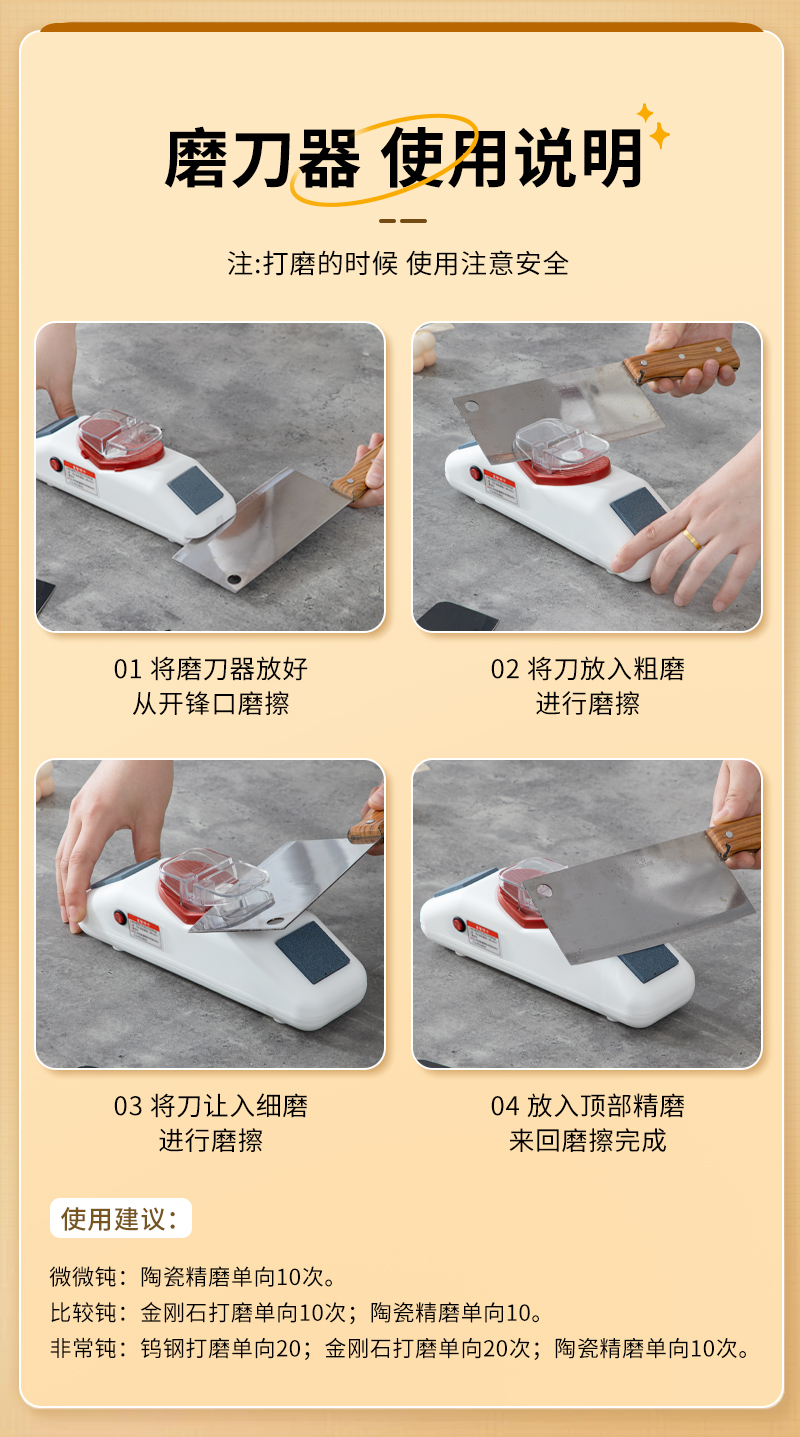 磨刀器 使用说明

注:打磨的时候 使用注意安全

01 将磨刀器放好
从开锋口磨擦

02 将刀放入粗磨
进行磨擦

03 将刀让入细磨
进行磨擦

04 放入顶部精磨
来回磨擦完成

使用建议：

微微钝：陶瓷精磨单向10次。
比较钝：金刚石打磨单向10次；陶瓷精磨单向10。
非常钝：钨钢打磨单向20；金刚石打磨单向20次；陶瓷精磨单向10次。