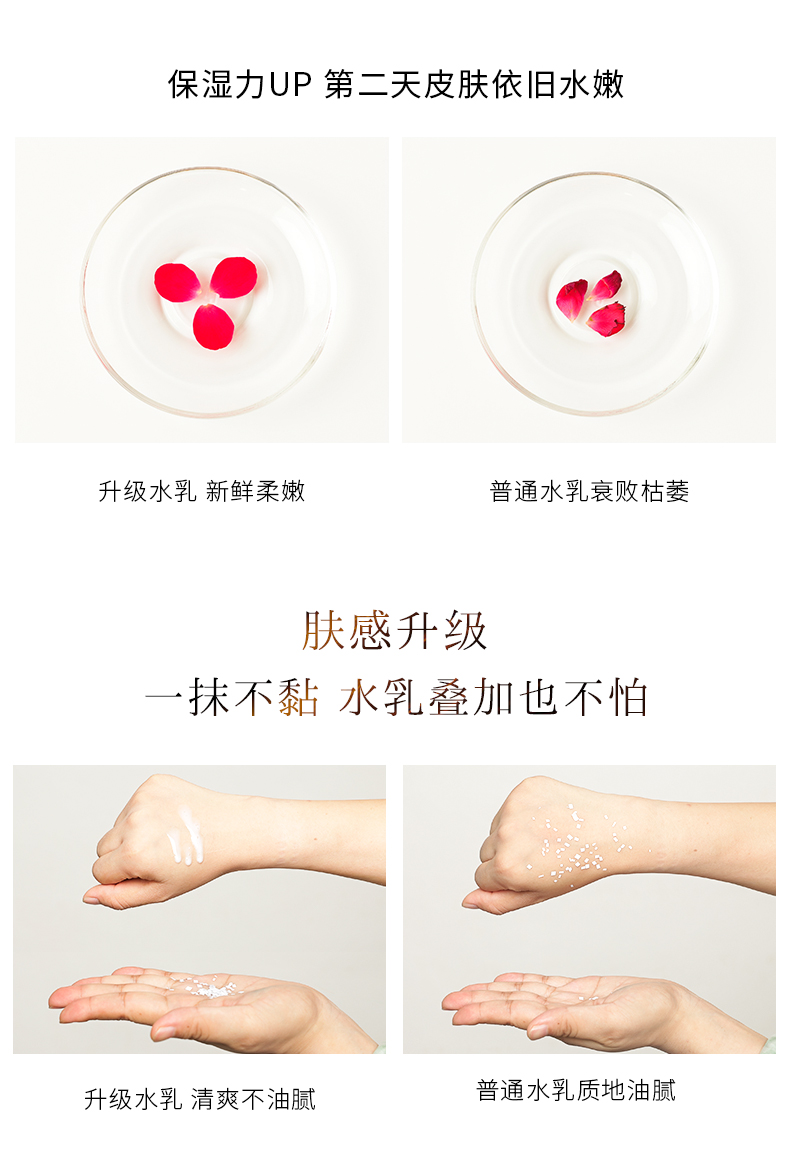 保湿力UP 第二天皮肤依旧水嫩

升级水乳 新鲜柔嫩

普通水乳衰败枯萎

肤感升级

一抹不黏 水乳叠加也不怕

升级水乳 清爽不油腻

普通水乳质地油腻