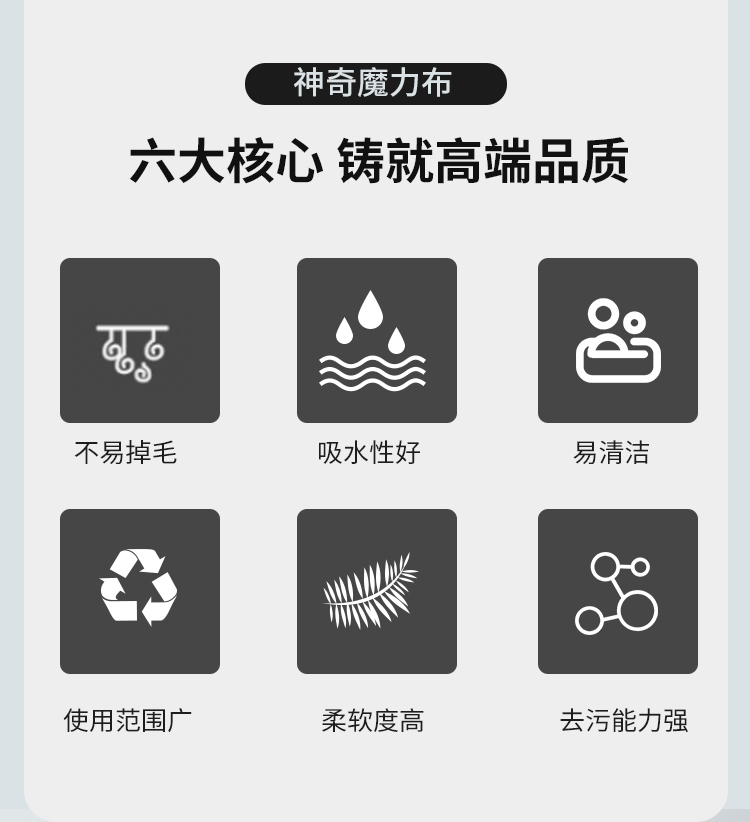 神奇魔力布

六大核心 铸就高端品质

不易掉毛

吸水性好

易清洁

使用范围广

柔软度高

去污能力强