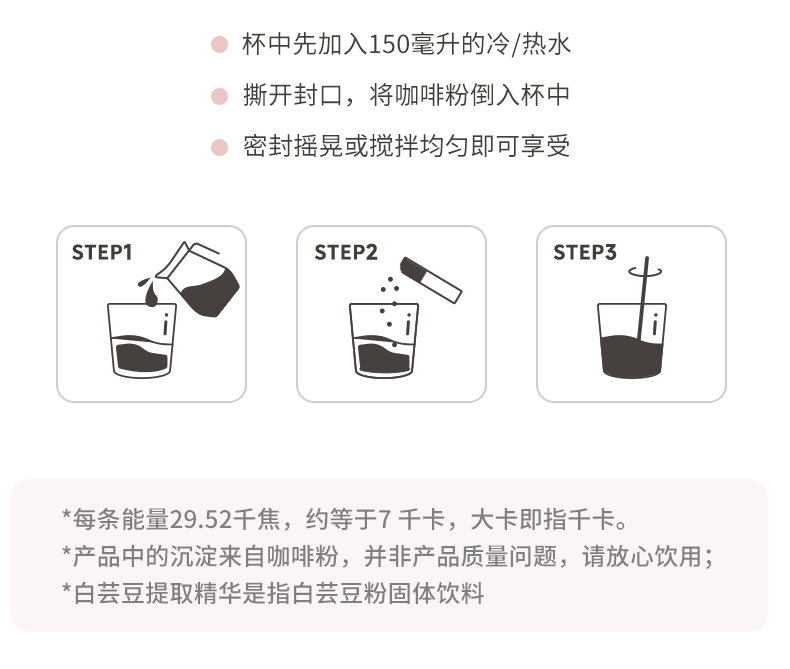 杯中先加入150毫升的冷/热水

撕开封口，将咖啡粉倒入杯中

密封摇晃或搅拌均匀即可享受

STEP1

STEP2

STEP3

*每条能量29.52千焦，约等于7 千卡，大卡即指千卡。
*产品中的沉淀来自咖啡粉，并非产品质量问题，请放心饮用；
*白芸豆提取精华是指白芸豆粉固体饮料