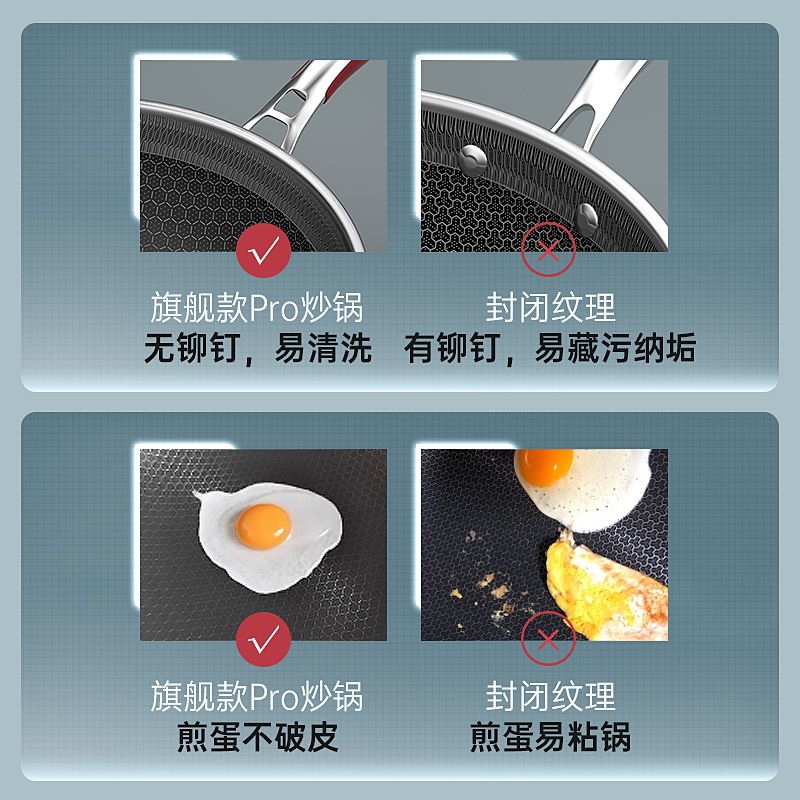 旗舰款Pro炒锅
无铆钉，易清洗

封闭纹理
有铆钉，易藏污纳垢

旗舰款Pro炒锅
煎蛋不破皮

封闭纹理
煎蛋易粘锅