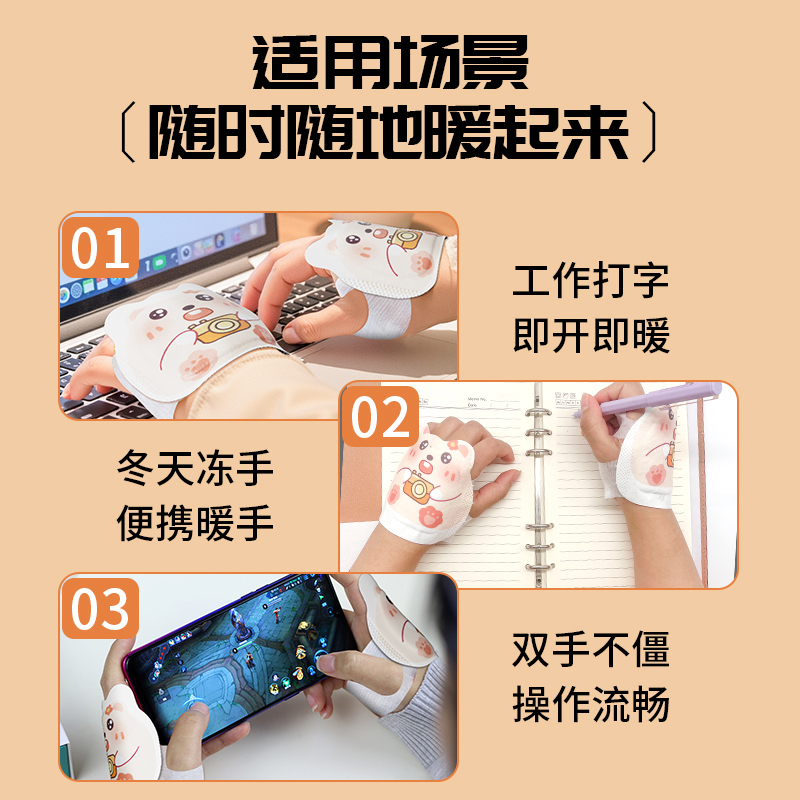 适用场景

〔随时随地暖起来〕

01

工作打字
即开即暖

02

冬天冻手
便携暖手

03

双手不僵
操作流畅