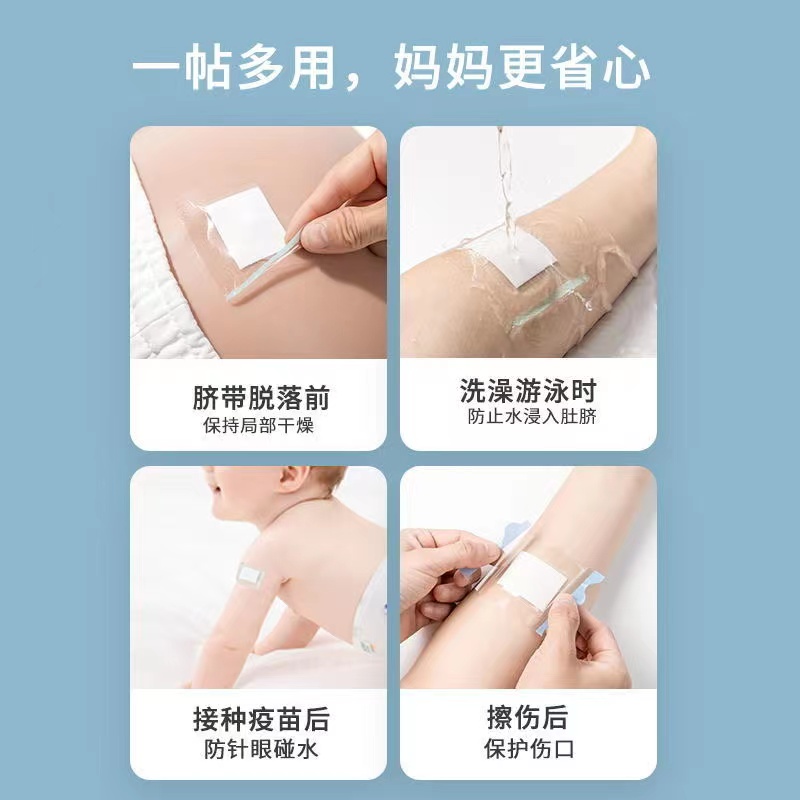 一帖多用，妈妈更省心

脐带脱落前
保持局部干燥

洗澡游泳时
防止水浸入肚脐

接种疫苗后
防针眼碰水

擦伤后
保护伤口