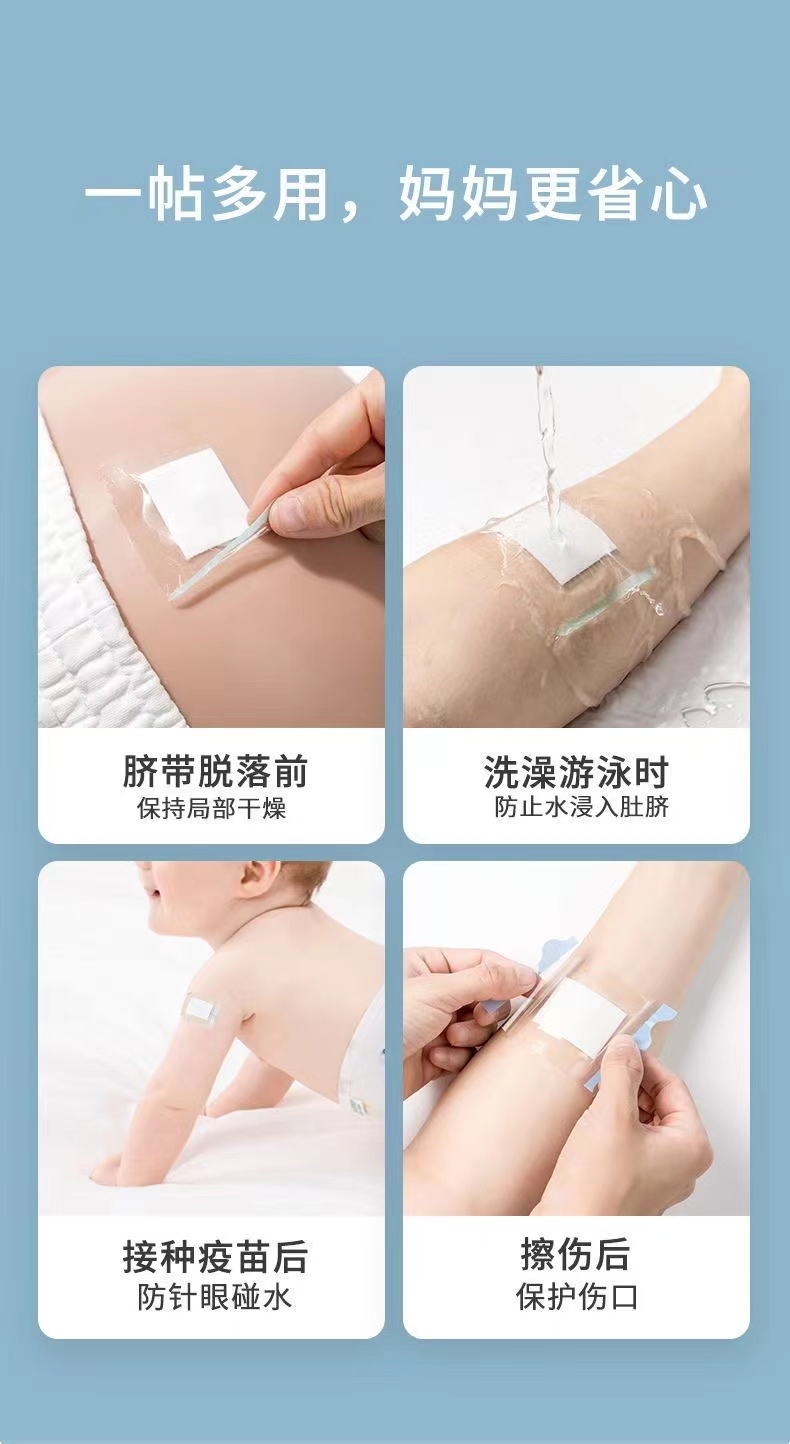 一帖多用，妈妈更省心

脐带脱落前
保持局部干燥

洗澡游泳时
防止水浸入肚脐

接种疫苗后
防针眼碰水

擦伤后
保护伤口