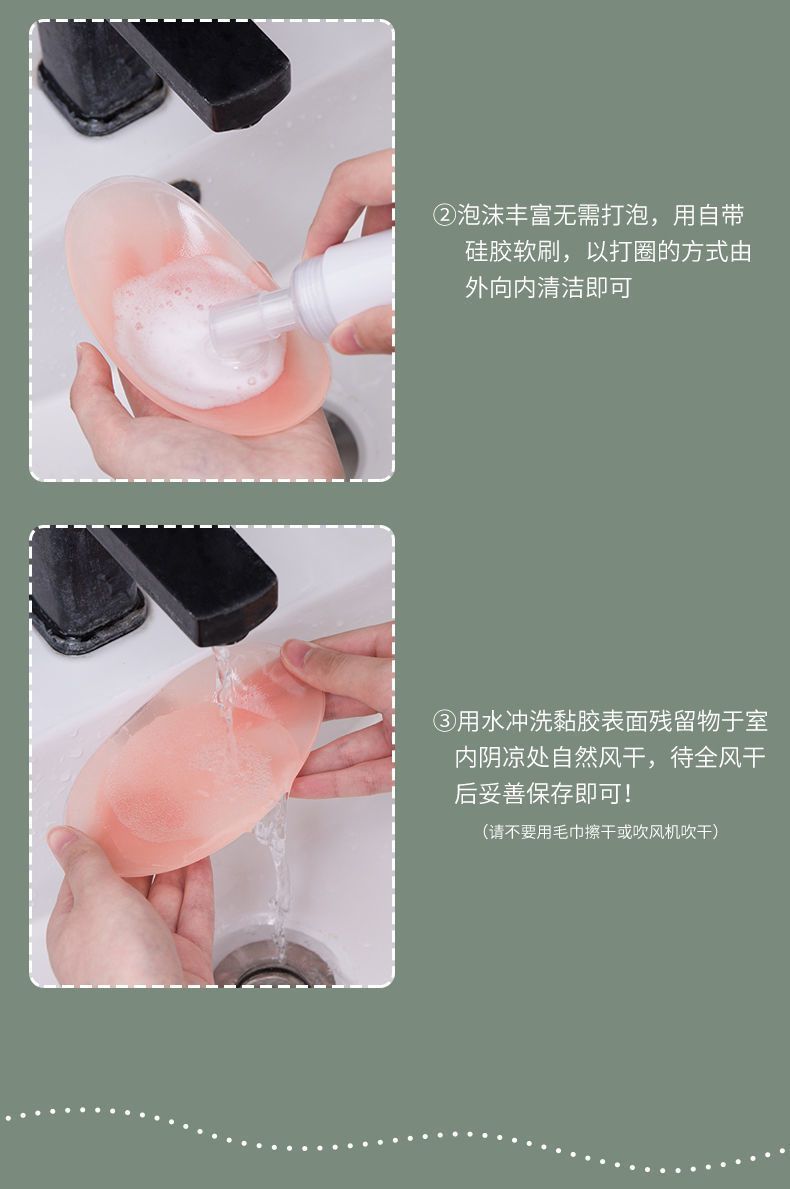 ②泡沫丰富无需打泡，用自带硅胶软刷，以打圈的方式由外向内清洁即可

③用水冲洗黏胶表面残留物于室内阴凉处自然风干，待全风干后妥善保存即可！

（请不要用毛巾擦干或吹风机吹干）