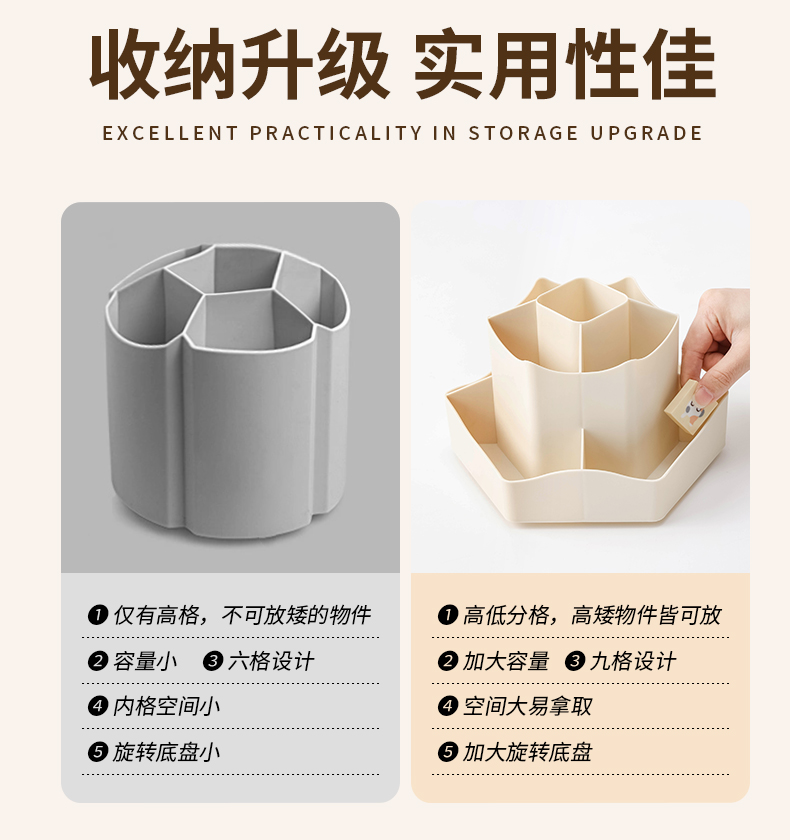 收纳升级 实用性佳

EXCELLENT PRACTICALITY IN STORAGE UPGRADE

❶ 仅有高格，不可放矮的物件

❷ 容量小 ❸ 六格设计

❹ 内格空间小

❺ 旋转底盘小

❶ 高低分格，高矮物件皆可放

❷ 加大容量 ❸ 九格设计

❹ 空间大易拿取

❺ 加大旋转底盘