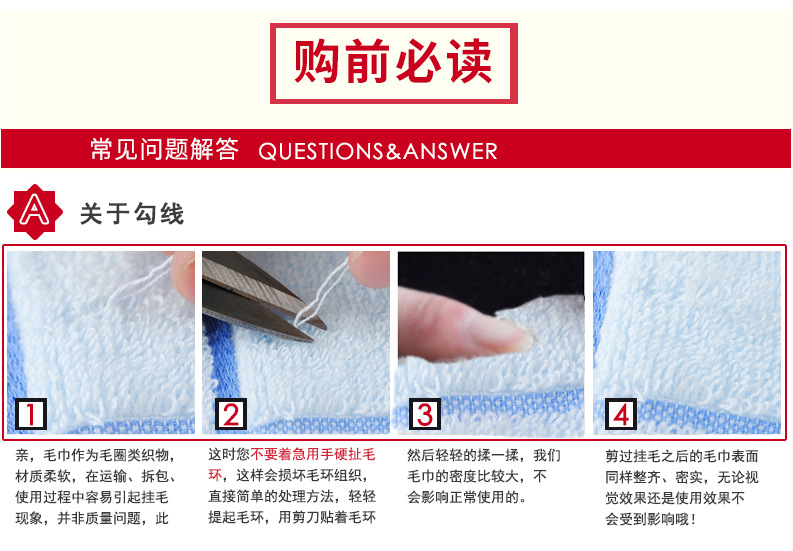 购前必读

常见问题解答 QUESTIONS&ANSWER

A 关于勾线

1

2

3

4

亲，毛巾作为毛圈类织物，材质柔软，在运输、拆包、使用过程中容易引起挂毛现象，并非质量问题，此

这时您不要着急用手硬扯毛环，这样会损坏毛环组织，直接简单的处理方法，轻轻提起毛环，用剪刀贴着毛环

然后轻轻的揉一揉，我们毛巾的密度比较大，不会影响正常使用的。

剪过挂毛之后的毛巾表面同样整齐、密实，无论视觉效果还是使用效果不会受到影响哦！