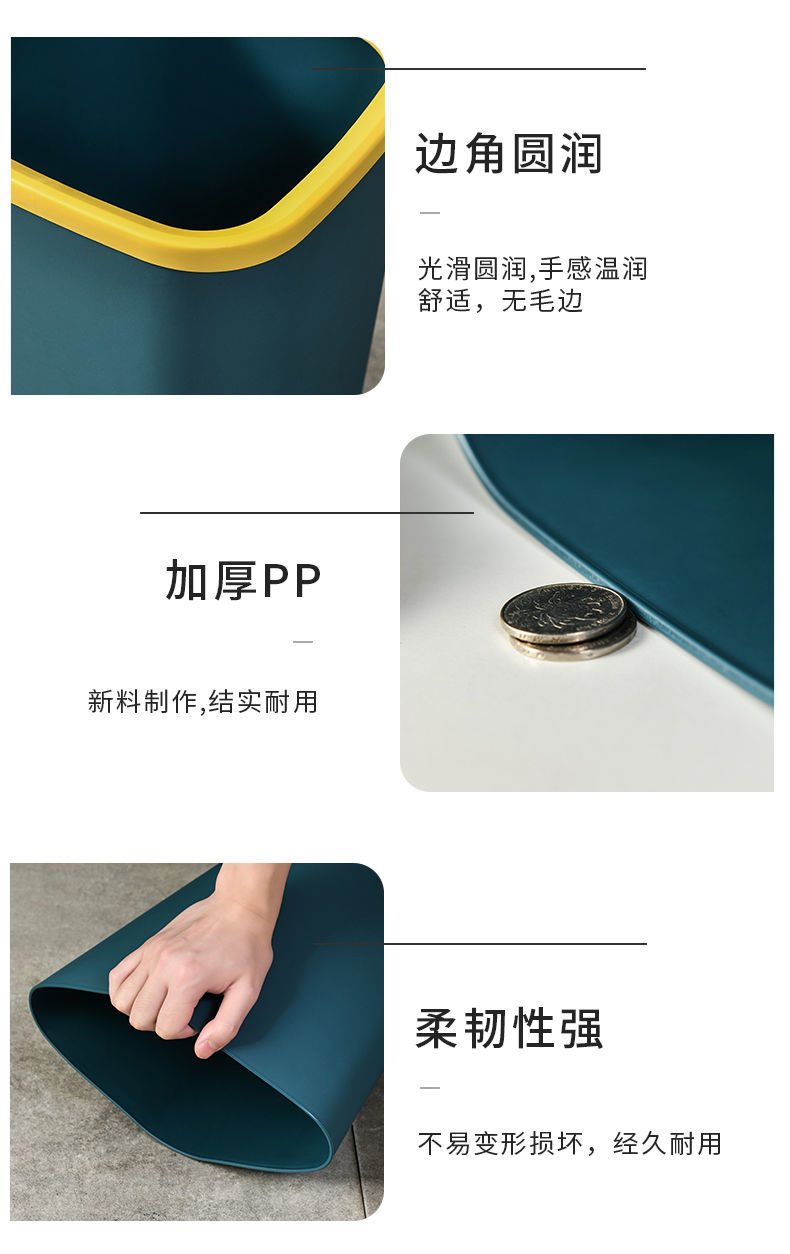 边角圆润

光滑圆润,手感温润舒适，无毛边

加厚PP

新料制作,结实耐用

柔韧性强

不易变形损坏，经久耐用