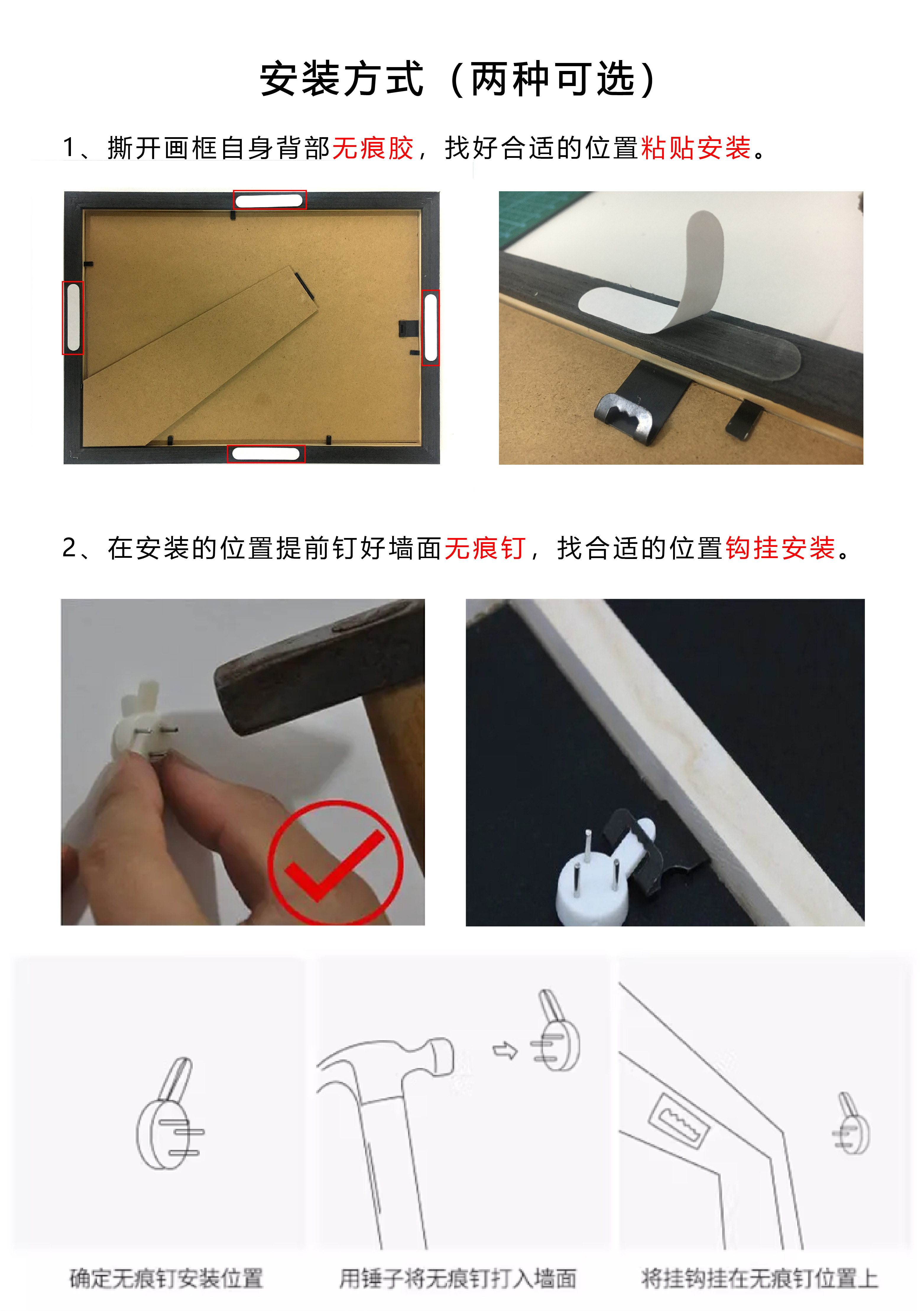 安装方式（两种可选）

1、撕开画框自身背部无痕胶，找好合适的位置粘贴安装。

2、在安装的位置提前钉好墙面无痕钉，找合适的位置钩挂安装。

确定无痕钉安装位置

用锤子将无痕钉打入墙面

将挂钩挂在无痕钉位置上