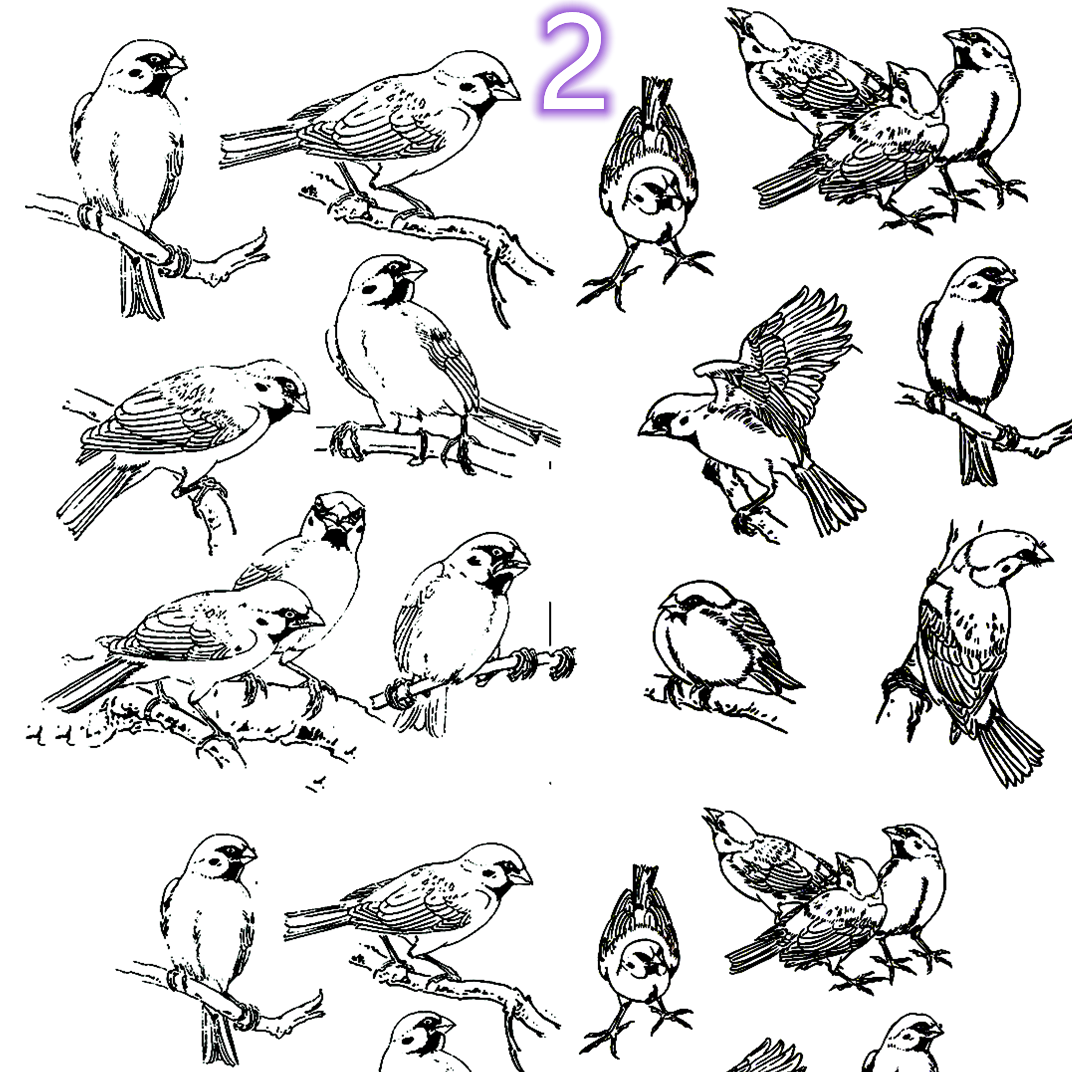 2