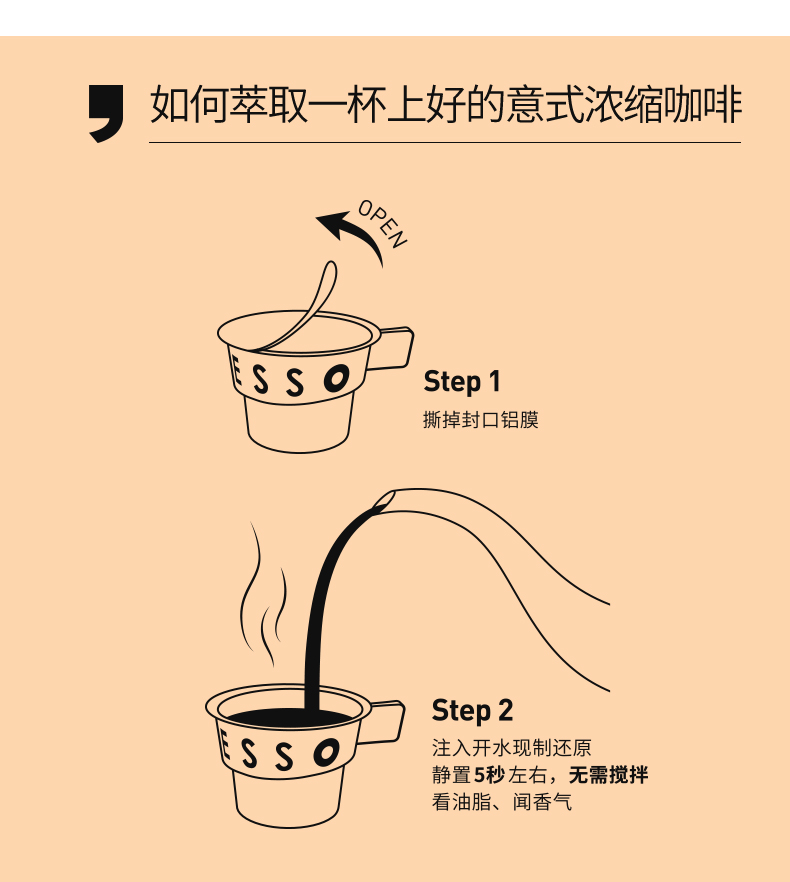 如何萃取一杯上好的意式浓缩咖啡

OPEN

ESSO

Step 1
撕掉封口铝膜

ESSO

Step 2
注入开水现制还原
静置5秒左右，无需搅拌
看油脂、闻香气