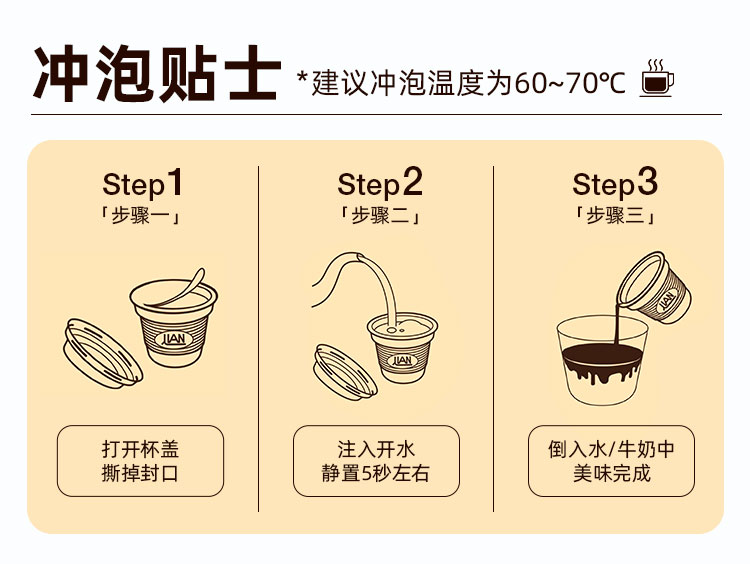 冲泡贴士 *建议冲泡温度为60~70℃

Step1
「步骤一」

JIAN

打开杯盖
撕掉封口

Step2
「步骤二」

JIAN

注入开水
静置5秒左右

Step3
「步骤三」

JIAN

倒入水/牛奶中
美味完成