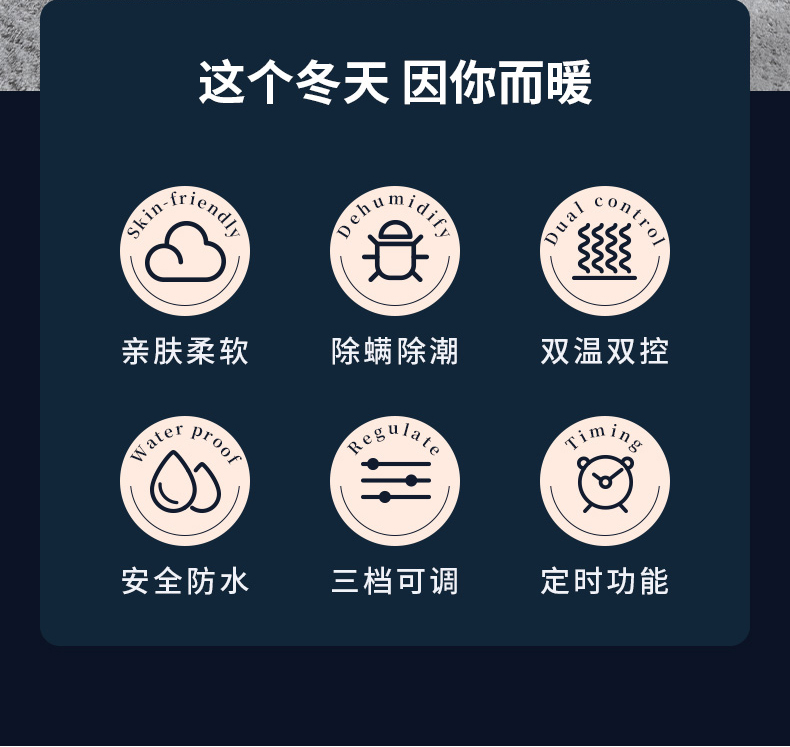 这个冬天 因你而暖

Skin-friendly
亲肤柔软

Dehumidify
除螨除潮

Dual control
双温双控

Water proof
安全防水

Regulate
三档可调

Timing
定时功能