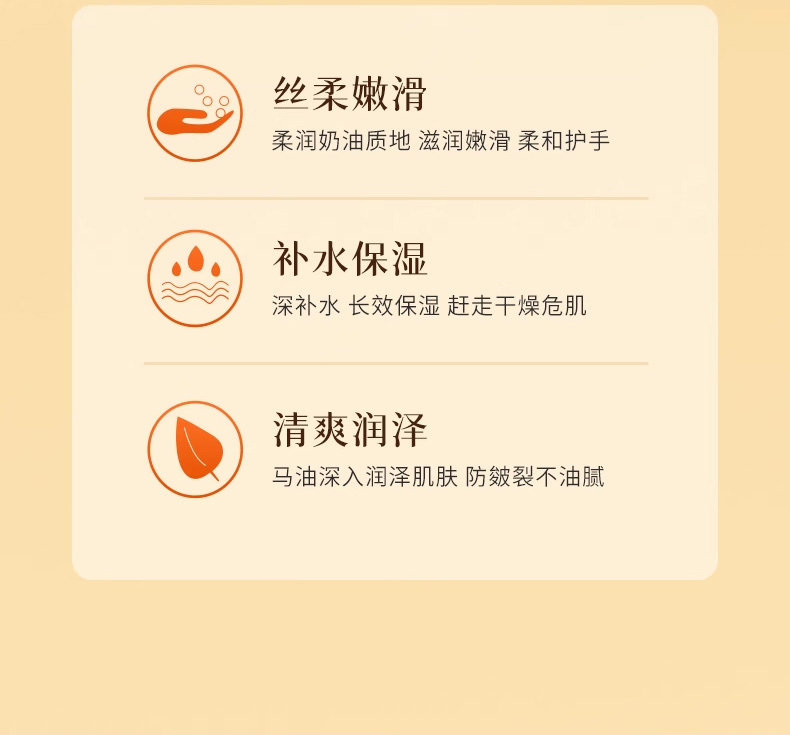 丝柔嫩滑

柔润奶油质地 滋润嫩滑 柔和护手

补水保湿

深补水 长效保湿 赶走干燥危肌

清爽润泽

马油深入润泽肌肤 防皴裂不油腻