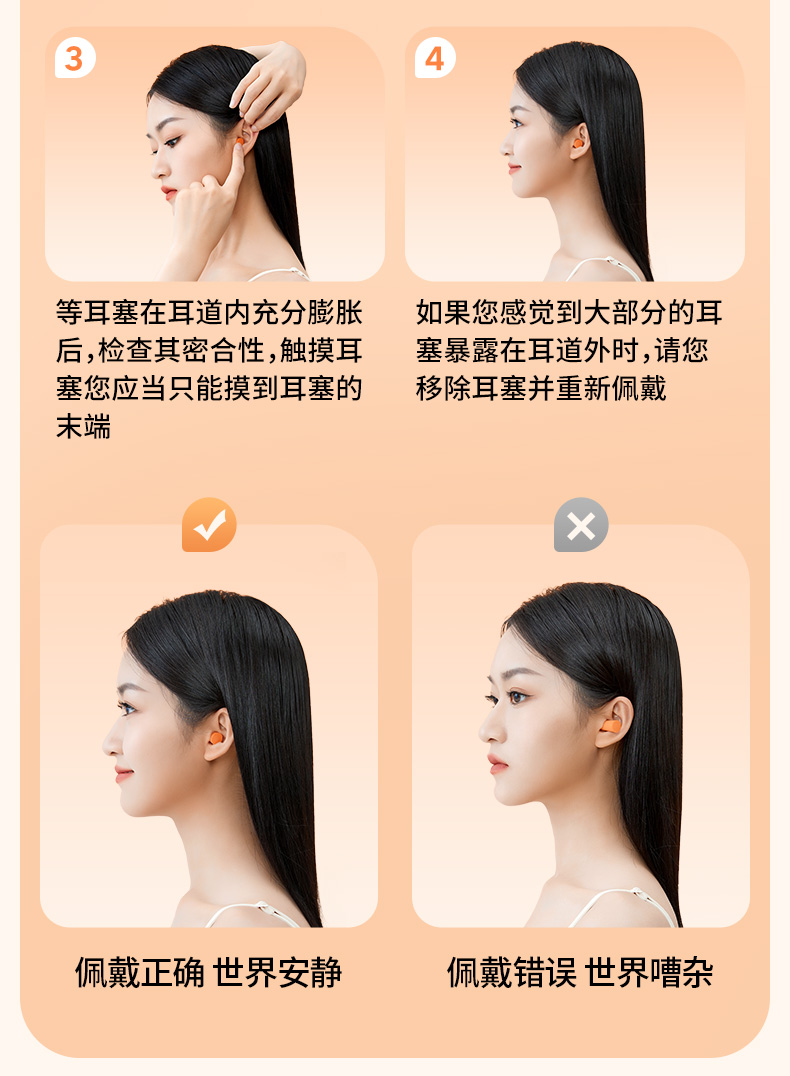 3

等耳塞在耳道内充分膨胀后,检查其密合性,触摸耳塞您应当只能摸到耳塞的末端

4

如果您感觉到大部分的耳塞暴露在耳道外时,请您移除耳塞并重新佩戴

佩戴正确 世界安静

佩戴错误 世界嘈杂