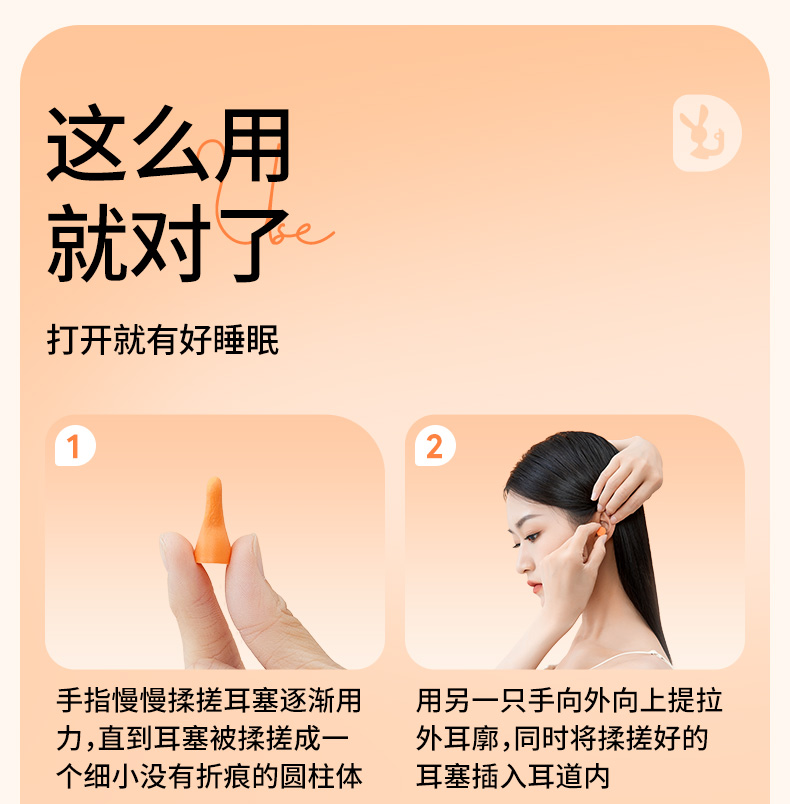 这么用
就对了

Use

打开就有好睡眠

1

手指慢慢揉搓耳塞逐渐用力,直到耳塞被揉搓成一个细小没有折痕的圆柱体

2

用另一只手向外向上提拉外耳廓,同时将揉搓好的耳塞插入耳道内