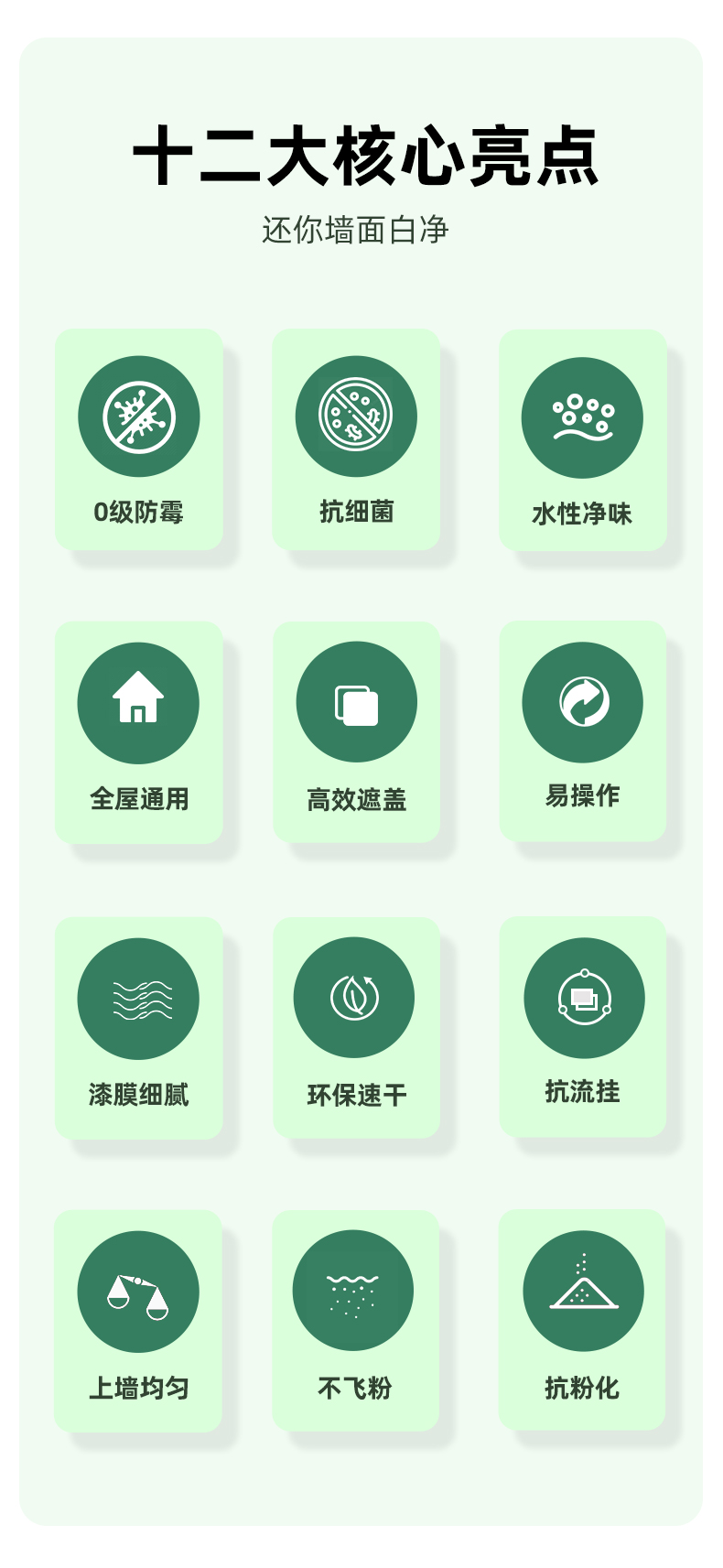 十二大核心亮点

还你墙面白净

0级防霉

抗细菌

水性净味

全屋通用

高效遮盖

易操作

漆膜细腻

环保速干

抗流挂

上墙均匀

不飞粉

抗粉化