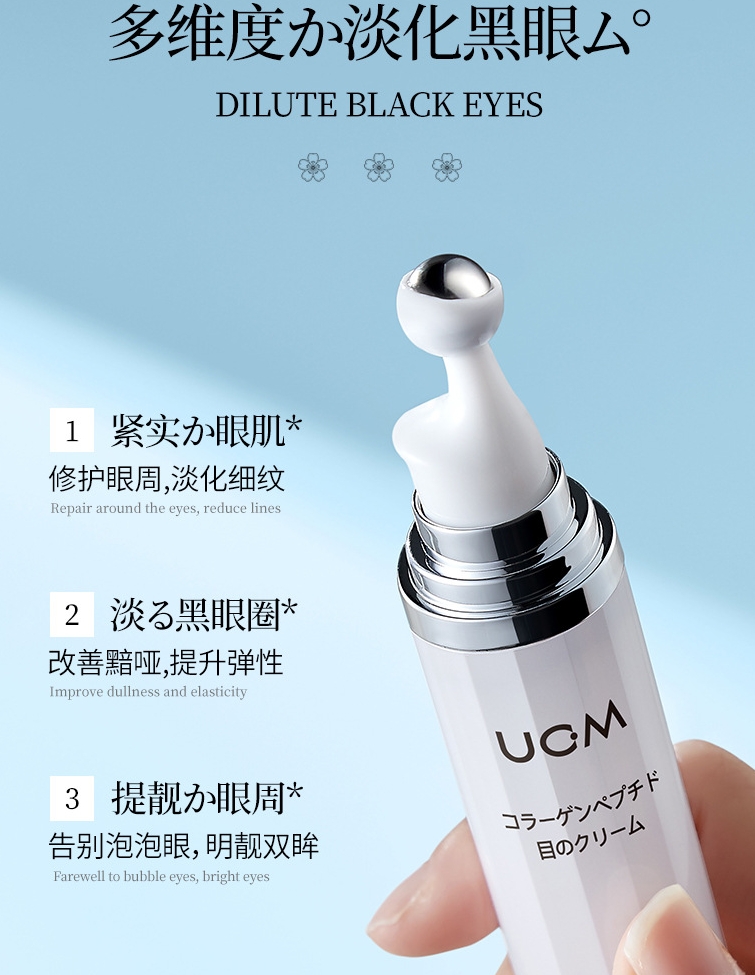 多维度か淡化黑眼ム°

DILUTE BLACK EYES

1 紧实か眼肌*

修护眼周,淡化细纹

Repair around the eyes, reduce lines

2 淡る黑眼圈*

改善黯哑,提升弹性

Improve dullness and elasticity

3 提靓か眼周*

告别泡泡眼,明靓双眸

Farewell to bubble eyes, bright eyes

UCM

コラーゲンペプチド

目のクリーム