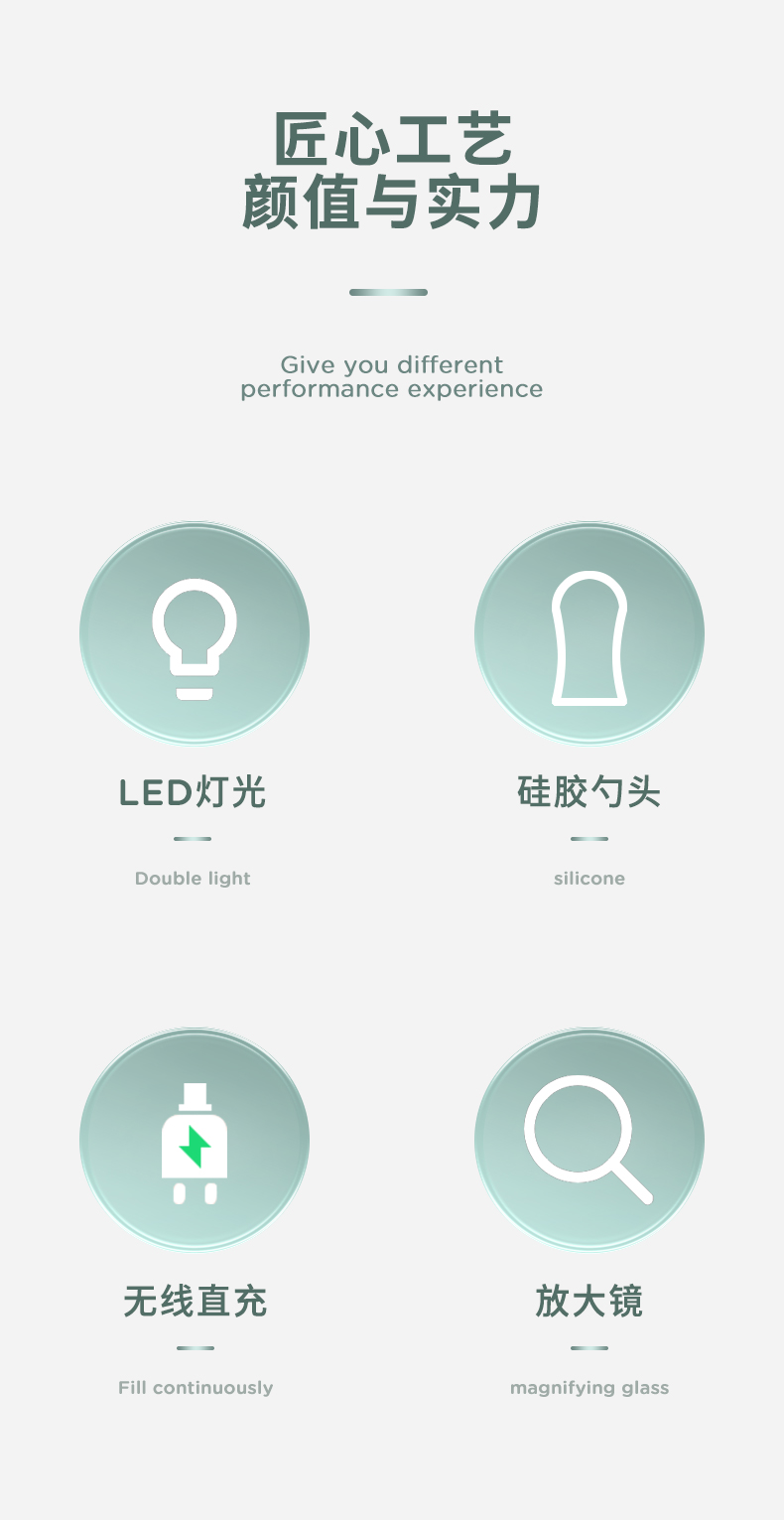 匠心工艺
颜值与实力

Give you different performance experience

LED灯光

Double light

硅胶勺头

silicone

无线直充

Fill continuously

放大镜

magnifying glass