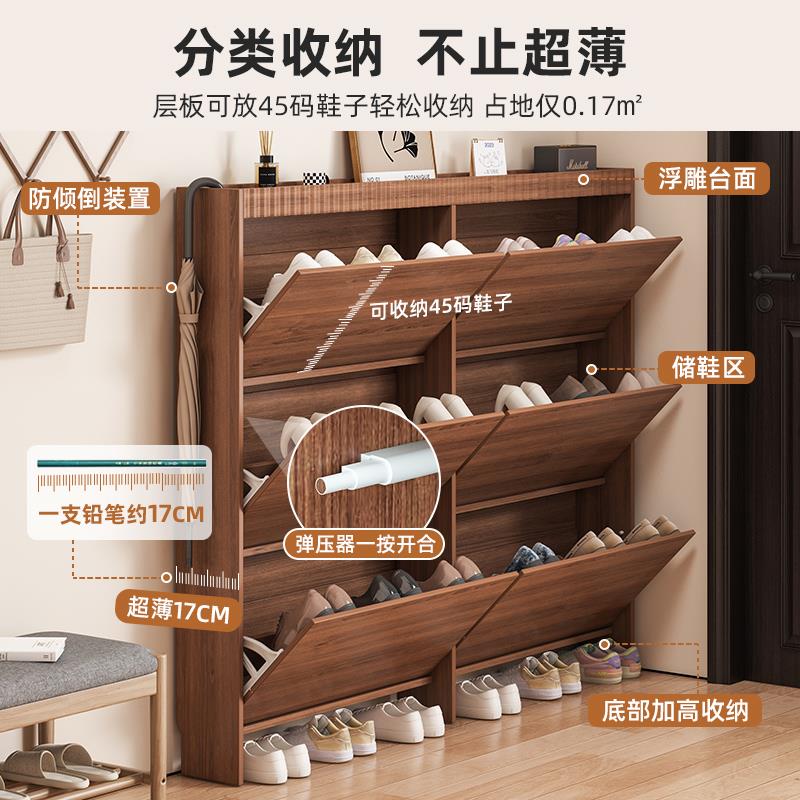 分类收纳 不止超薄
层板可放45码鞋子轻松收纳 占地仅0.17m²

防倾倒装置

浮雕台面

可收纳45码鞋子

储鞋区

一支铅笔约17CM

弹压器一按开合

超薄17CM

底部加高收纳