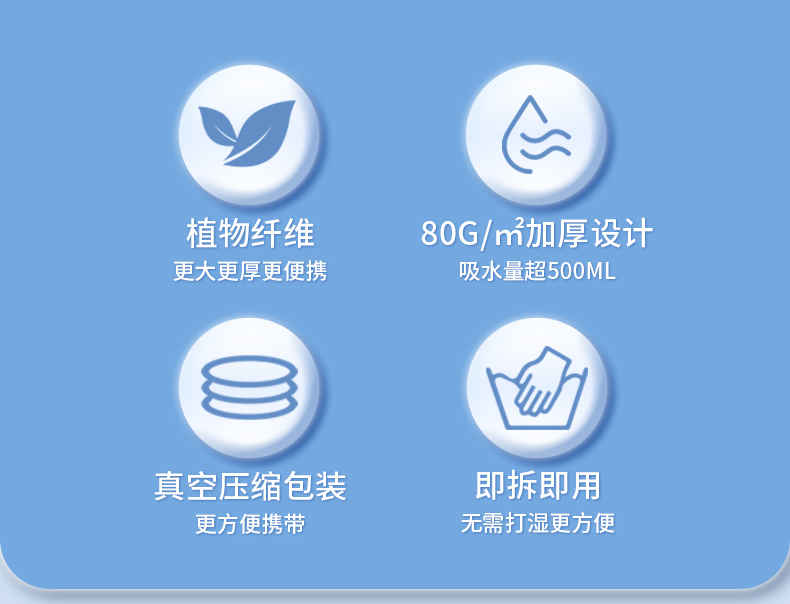 植物纤维
更大更厚更便携

80G/㎡加厚设计
吸水量超500ML

真空压缩包装
更方便携带

即拆即用
无需打湿更方便