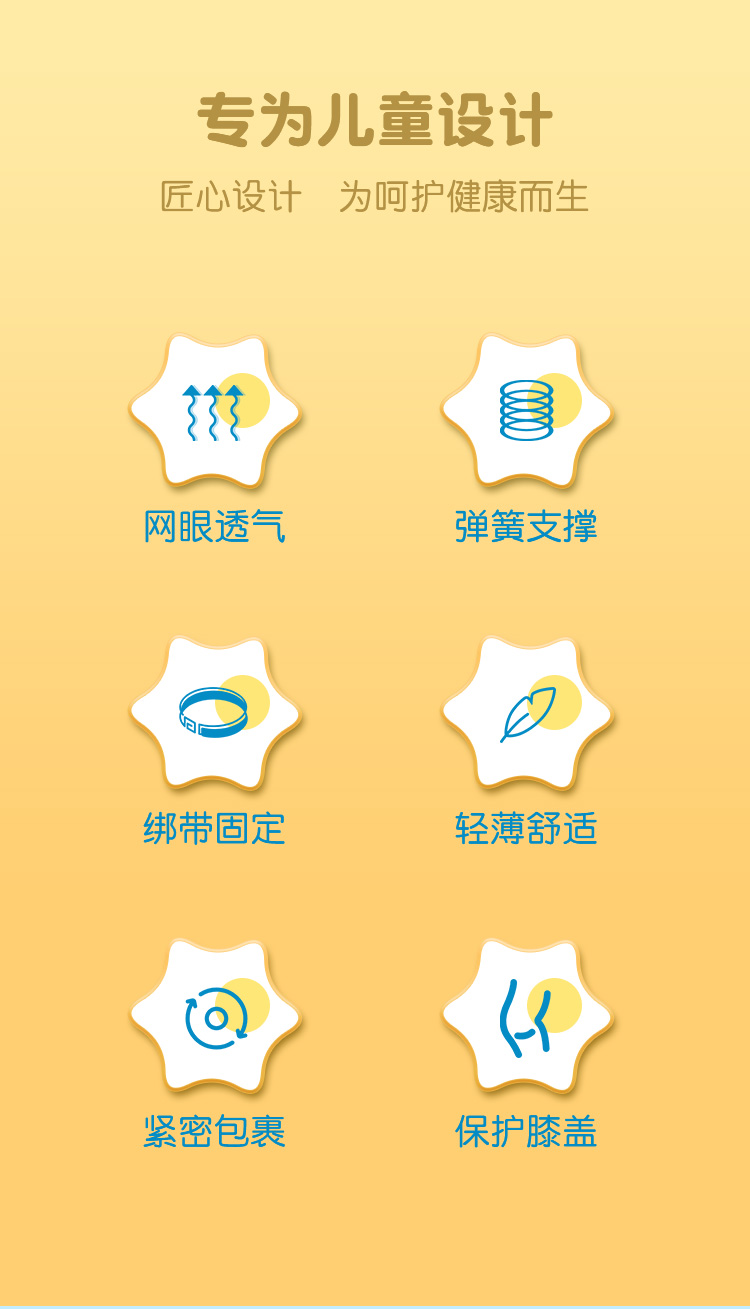 专为儿童设计

匠心设计 为呵护健康而生

网眼透气

弹簧支撑

绑带固定

轻薄舒适

紧密包裹

保护膝盖