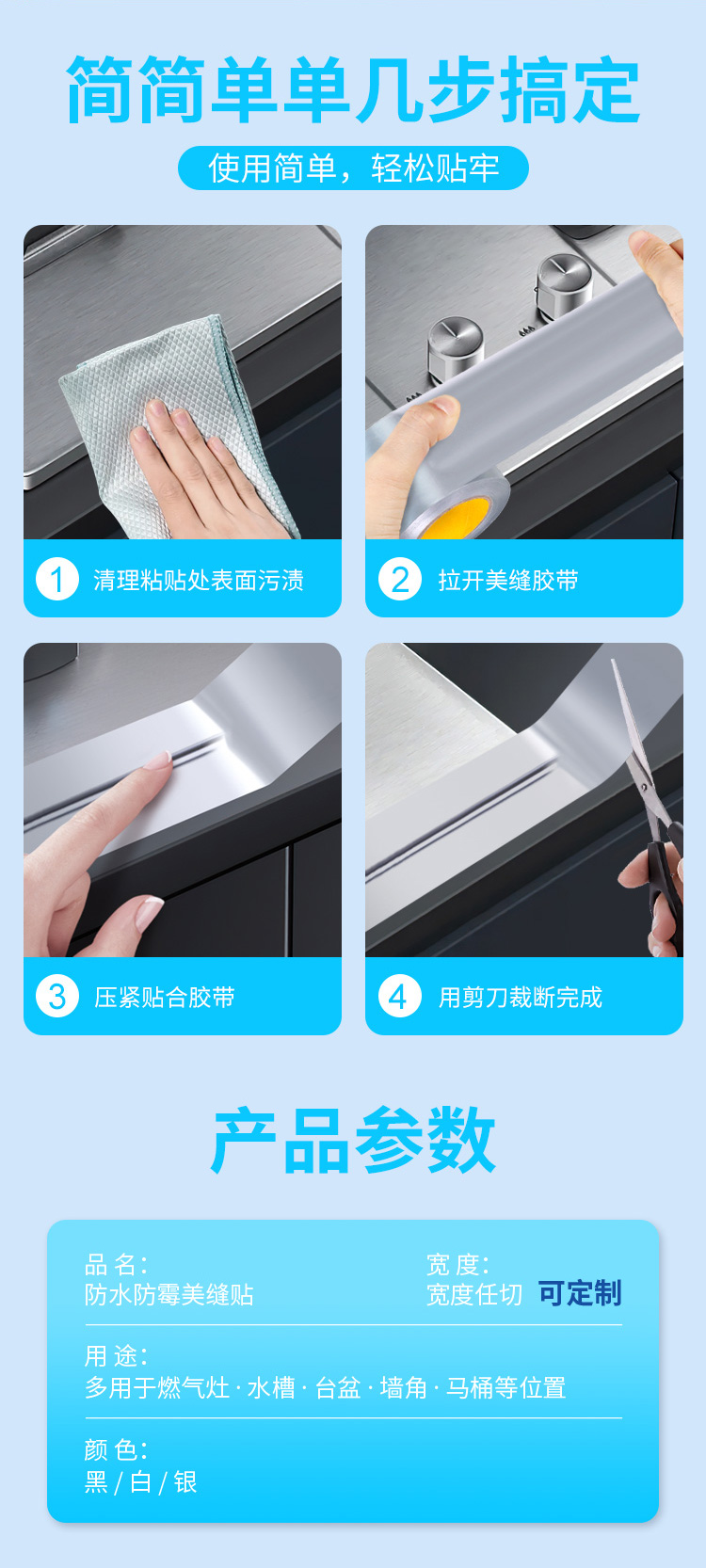 简简单单几步搞定

使用简单，轻松贴牢

1 清理粘贴处表面污渍

2 拉开美缝胶带

3 压紧贴合胶带

4 用剪刀裁断完成

产品参数

品 名:
防水防霉美缝贴

宽 度:
宽度任切 可定制

用 途:
多用于燃气灶 · 水槽 · 台盆 · 墙角 · 马桶等位置

颜 色:
黑 / 白 / 银