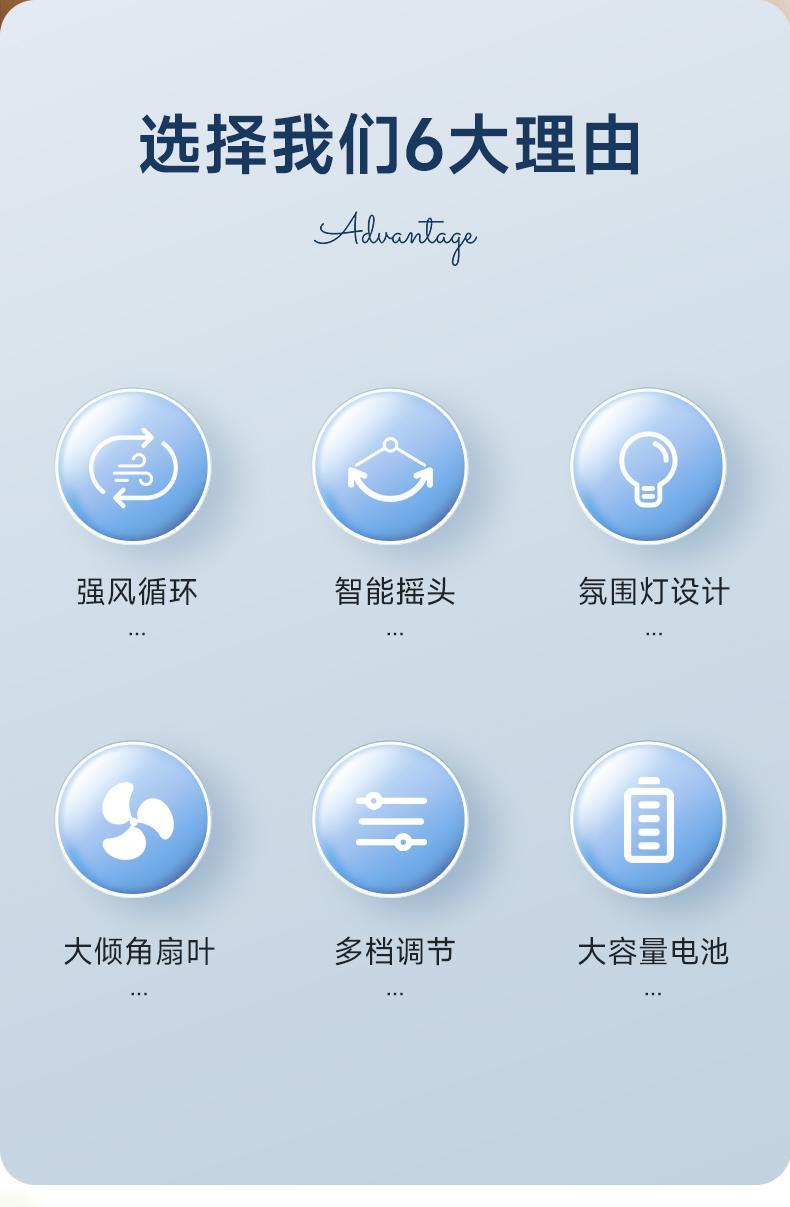 选择我们6大理由

Advantage

强风循环
...

智能摇头
...

氛围灯设计
...

大倾角扇叶
...

多档调节
...

大容量电池
...