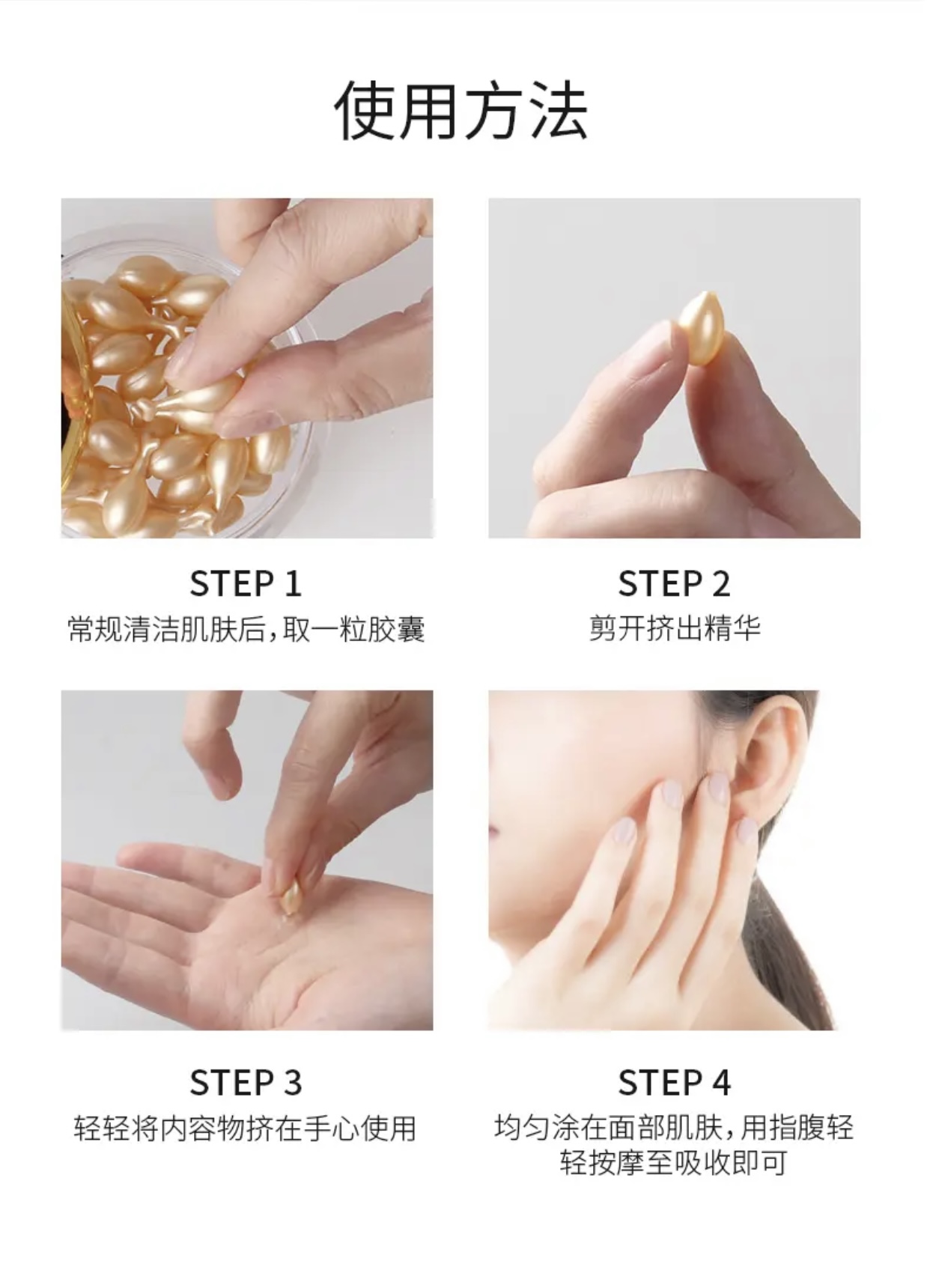 使用方法

STEP 1
常规清洁肌肤后，取一粒胶囊

STEP 2
剪开挤出精华

STEP 3
轻轻将内容物挤在手心使用

STEP 4
均匀涂在面部肌肤，用指腹轻轻按摩至吸收即可