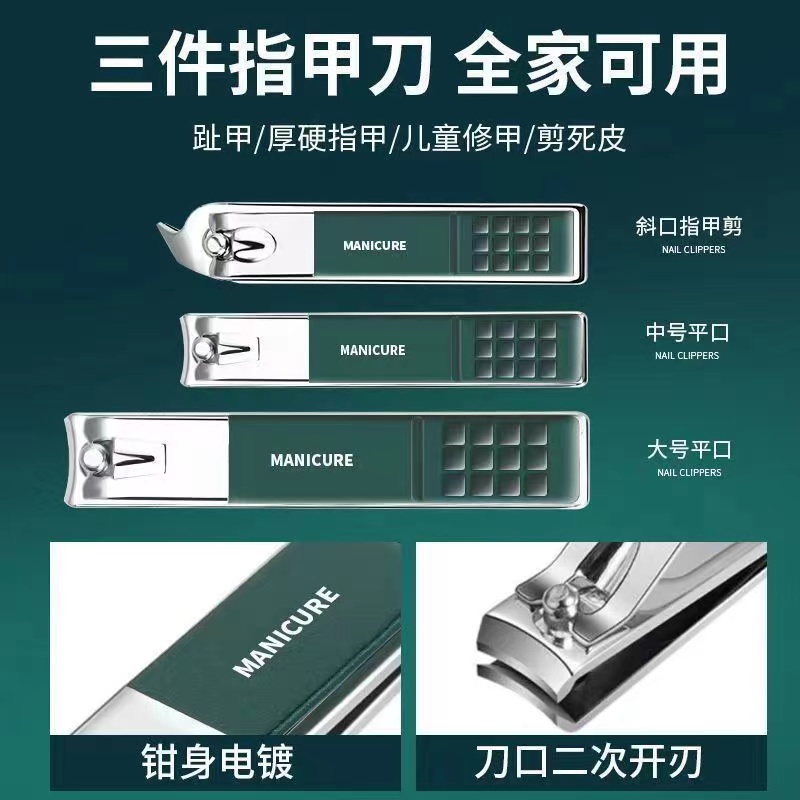 三件指甲刀 全家可用

趾甲/厚硬指甲/儿童修甲/剪死皮

MANICURE

斜口指甲剪
NAIL CLIPPERS

MANICURE

中号平口
NAIL CLIPPERS

MANICURE

大号平口
NAIL CLIPPERS

MANICURE

钳身电镀

刀口二次开刃