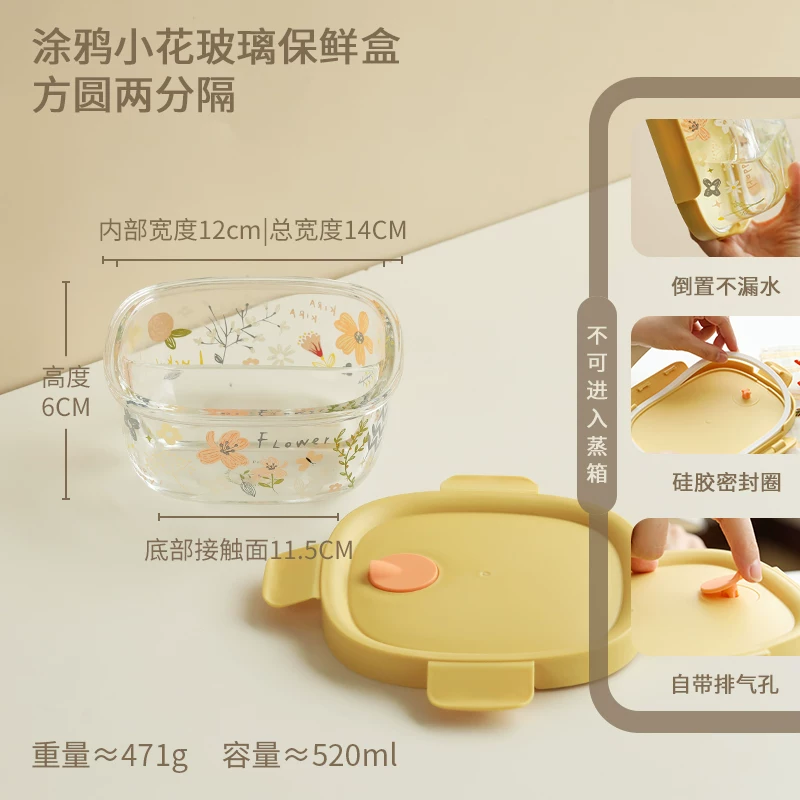 涂鸦小花玻璃保鲜盒
方圆两分隔

内部宽度12cm|总宽度14CM

高度
6CM

KIRA KIRA

Flower

底部接触面11.5CM

不可进入蒸箱

倒置不漏水

硅胶密封圈

自带排气孔

重量≈471g 容量≈520ml