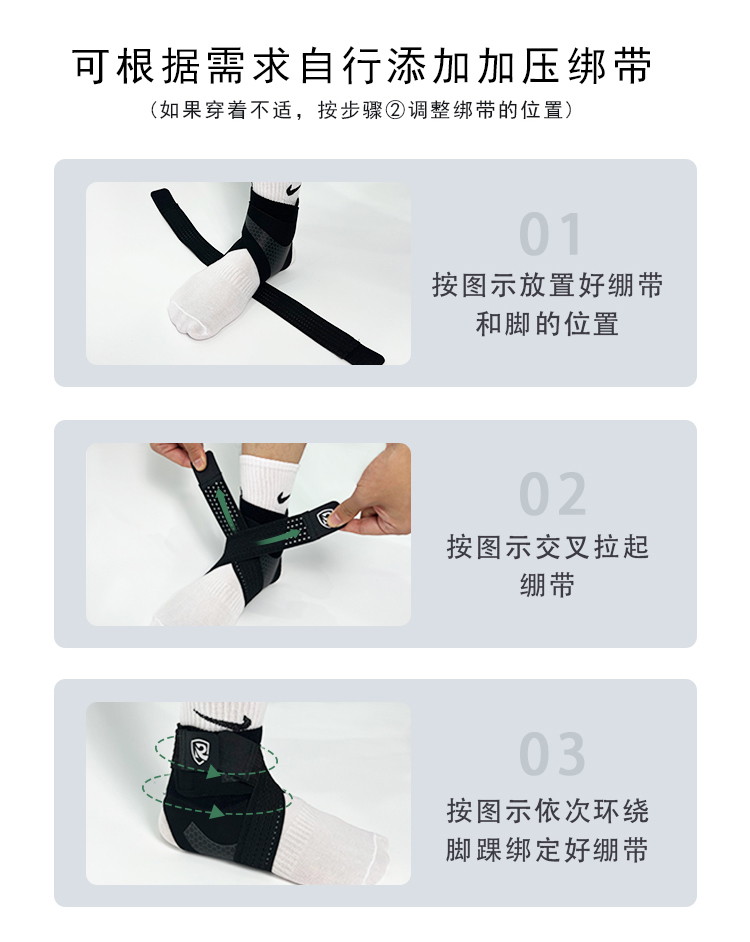 可根据需求自行添加加压绑带

（如果穿着不适，按步骤②调整绑带的位置）

01

按图示放置好绷带和脚的位置

02

按图示交叉拉起绷带

03

按图示依次环绕脚踝绑定好绷带