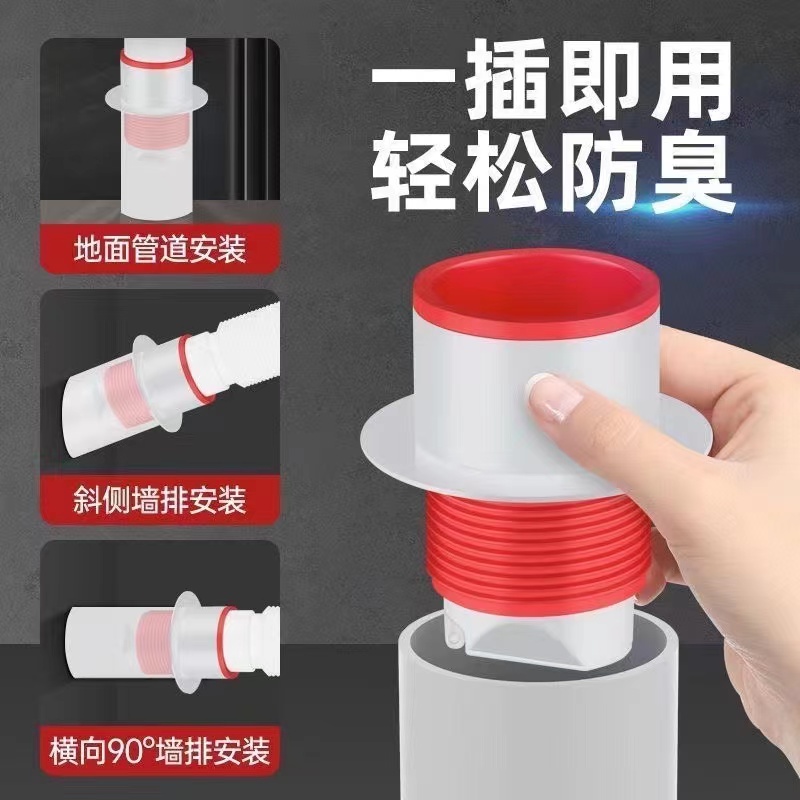 一插即用
轻松防臭

地面管道安装

斜侧墙排安装

横向90°墙排安装