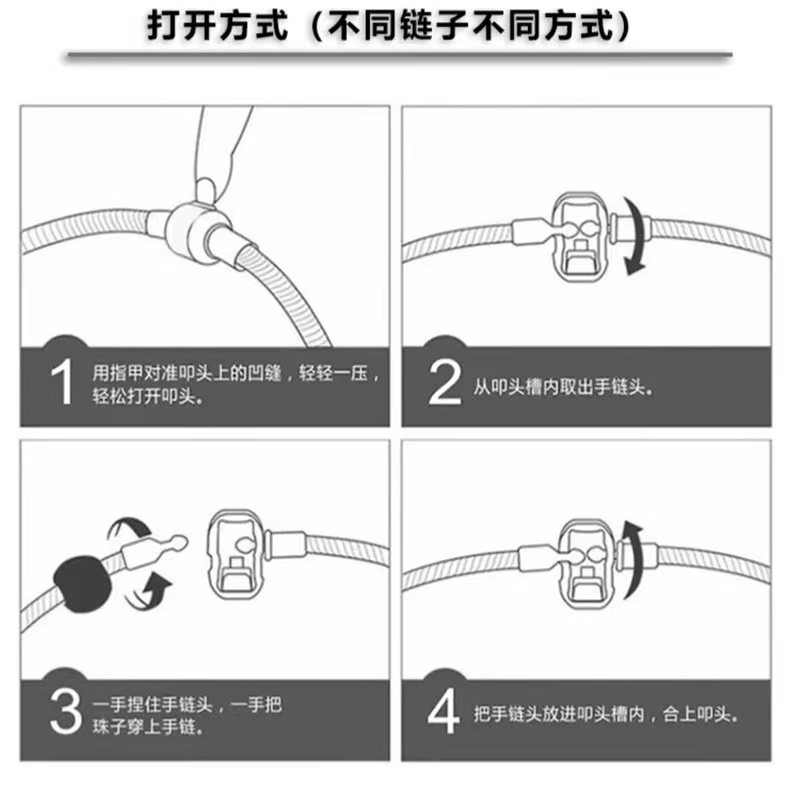 打开方式（不同链子不同方式）

1 用指甲对准叩头上的凹缝，轻轻一压，轻松打开叩头。

2 从叩头槽内取出手链头。

3 一手捏住手链头，一手把珠子穿上手链。

4 把手链头放进叩头槽内，合上叩头。