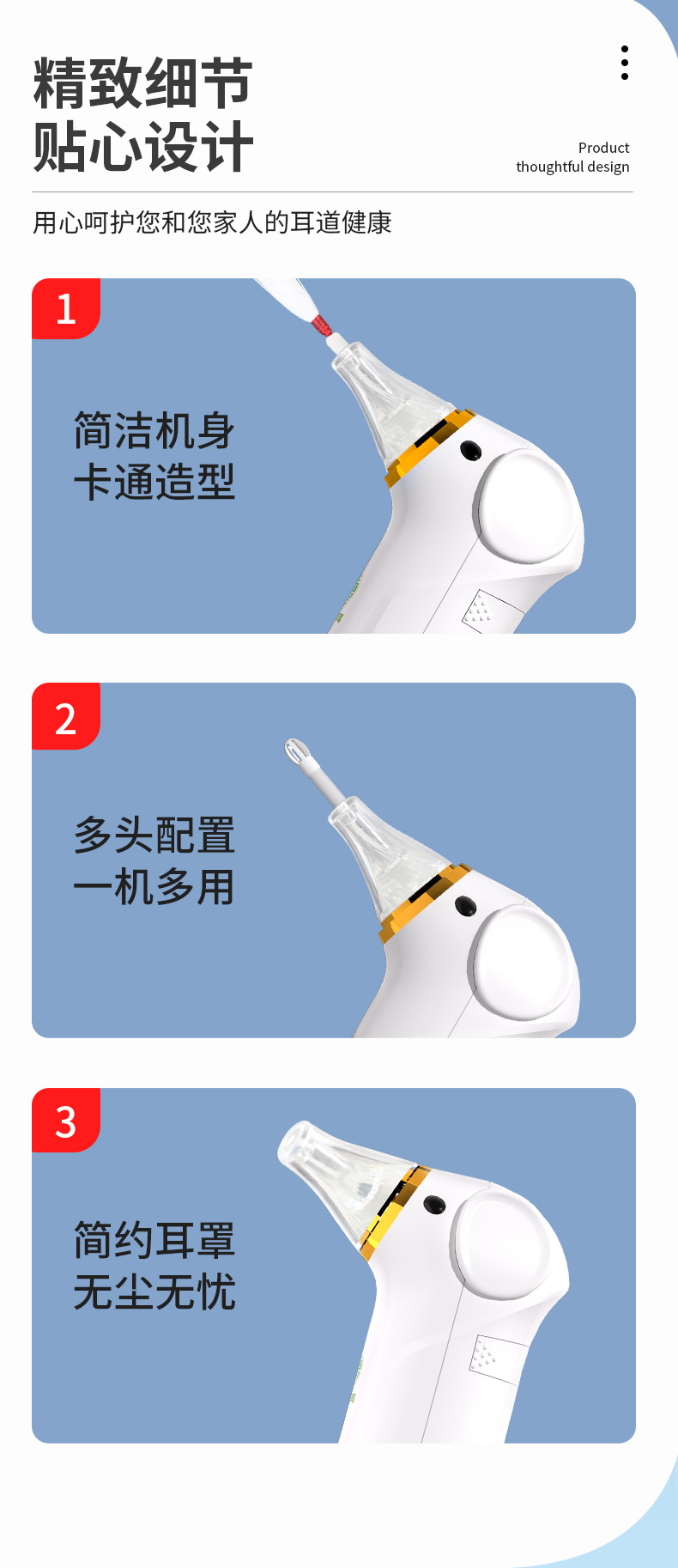 精致细节
贴心设计

Product
thoughtful design

用心呵护您和您家人的耳道健康

1

简洁机身
卡通造型

2

多头配置
一机多用

3

简约耳罩
无尘无忧