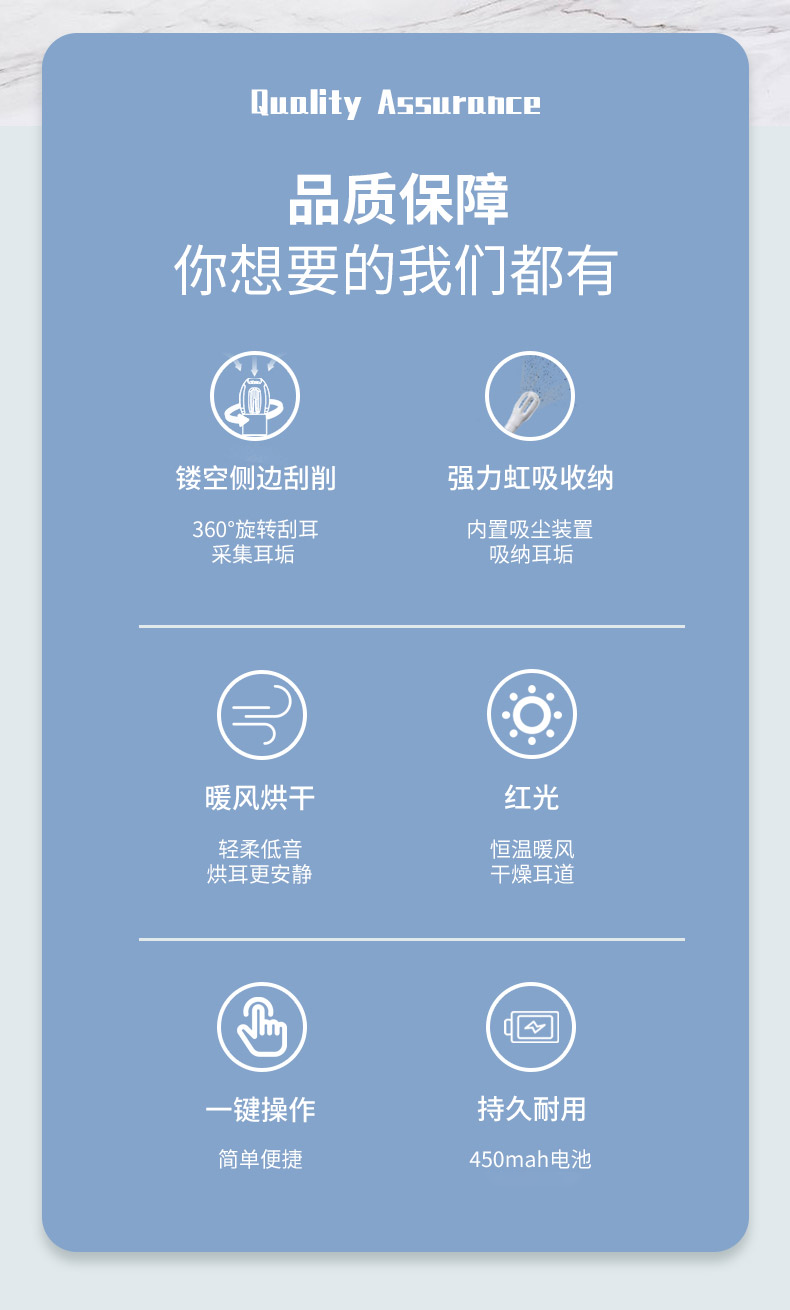 Quality Assurance

品质保障
你想要的我们都有

镂空侧边刮削

360°旋转刮耳
采集耳垢

强力虹吸收纳

内置吸尘装置
吸纳耳垢

暖风烘干

轻柔低音
烘耳更安静

红光

恒温暖风
干燥耳道

一键操作

简单便捷

持久耐用

450mah电池