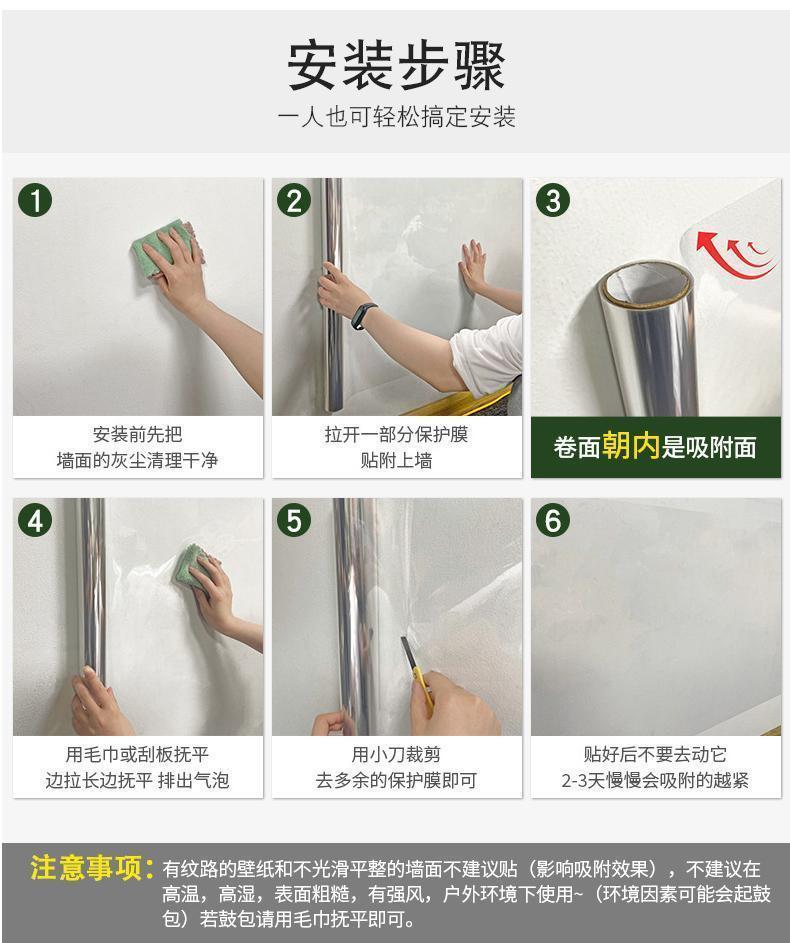 安装步骤
一人也可轻松搞定安装

1
安装前先把
墙面的灰尘清理干净

2
拉开一部分保护膜
贴附上墙

3
卷面朝内是吸附面

4
用毛巾或刮板抚平
边拉长边抚平 排出气泡

5
用小刀裁剪
去多余的保护膜即可

6
贴好后不要去动它
2-3天慢慢会吸附的越紧

注意事项：有纹路的壁纸和不光滑平整的墙面不建议贴（影响吸附效果），不建议在高温，高湿，表面粗糙，有强风，户外环境下使用~（环境因素可能会起鼓包）若鼓包请用毛巾抚平即可。