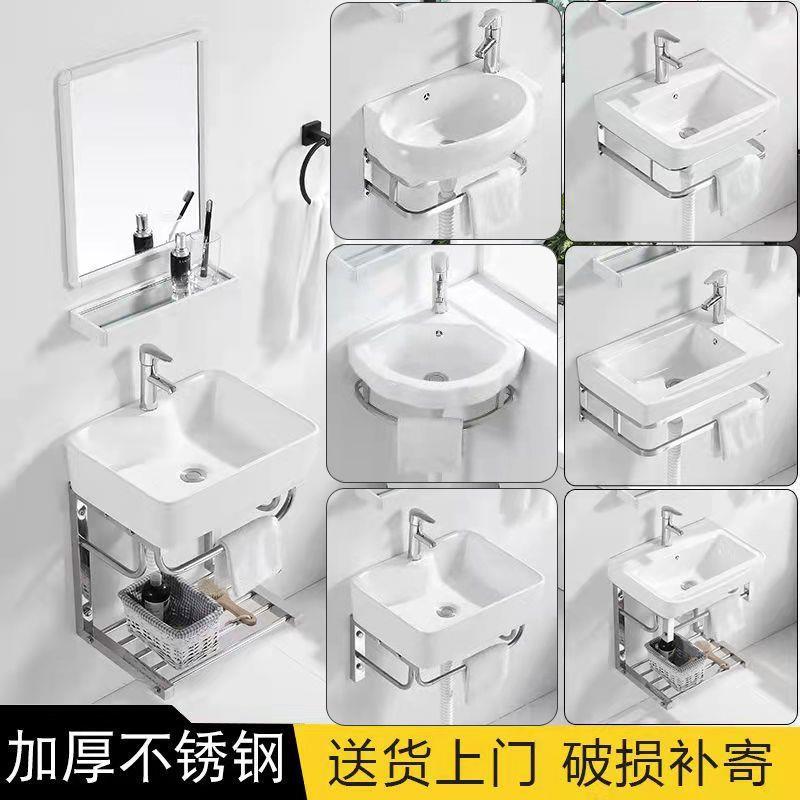 加厚不锈钢 送货上门 破损补寄