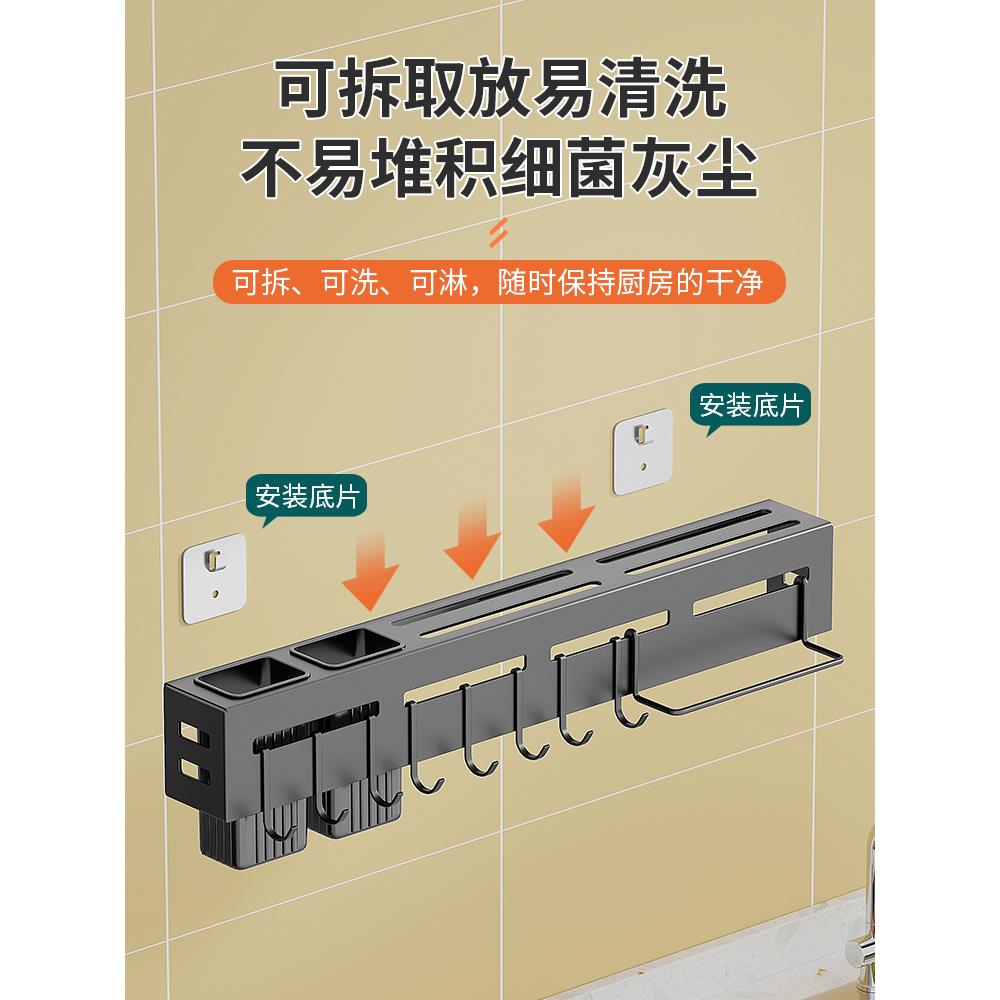 可拆取放易清洗
不易堆积细菌灰尘

可拆、可洗、可淋，随时保持厨房的干净

安装底片

安装底片