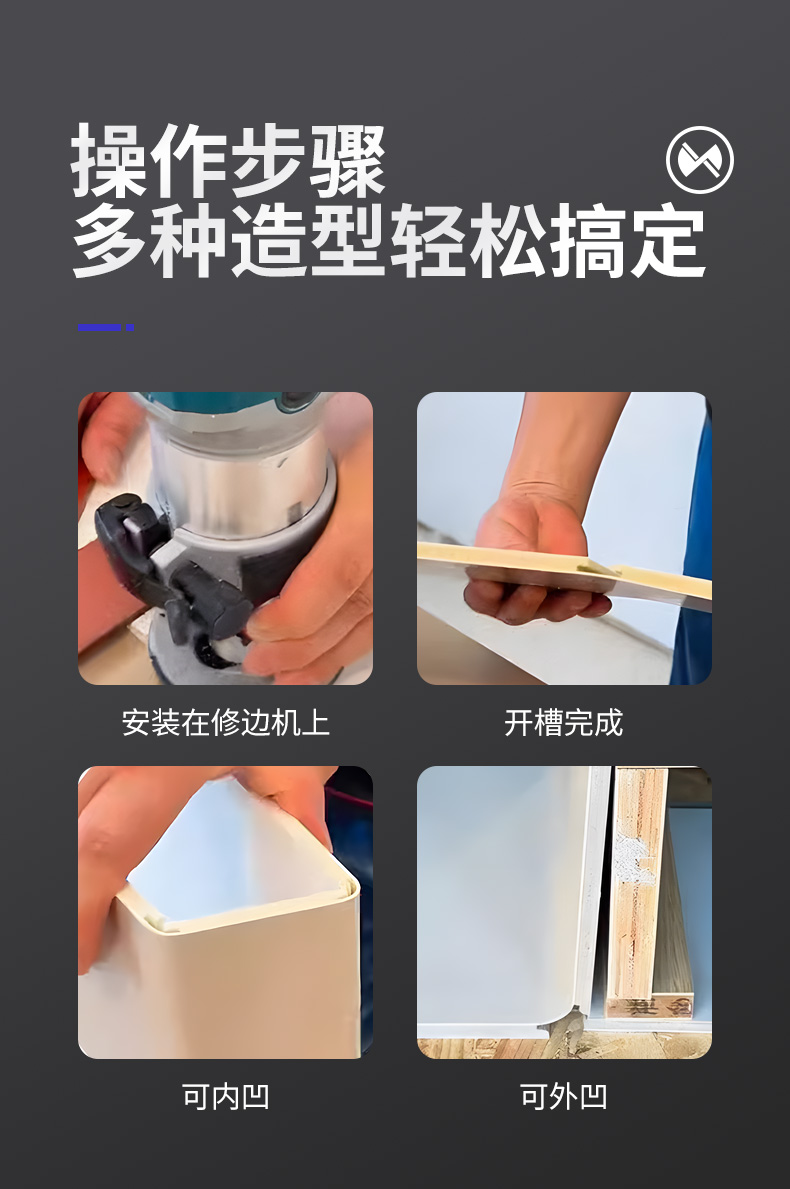 操作步骤
多种造型轻松搞定

安装在修边机上

开槽完成

可内凹

可外凹