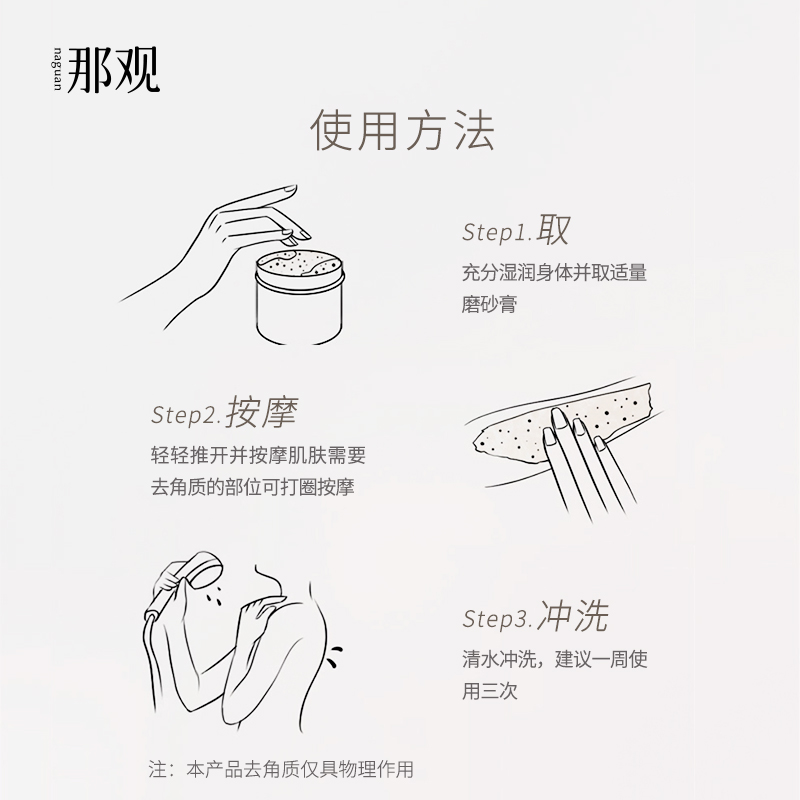 naguan 那观

使用方法

Step1.取
充分湿润身体并取适量磨砂膏

Step2.按摩
轻轻推开并按摩肌肤需要去角质的部位可打圈按摩

Step3.冲洗
清水冲洗，建议一周使用三次

注：本产品去角质仅具物理作用