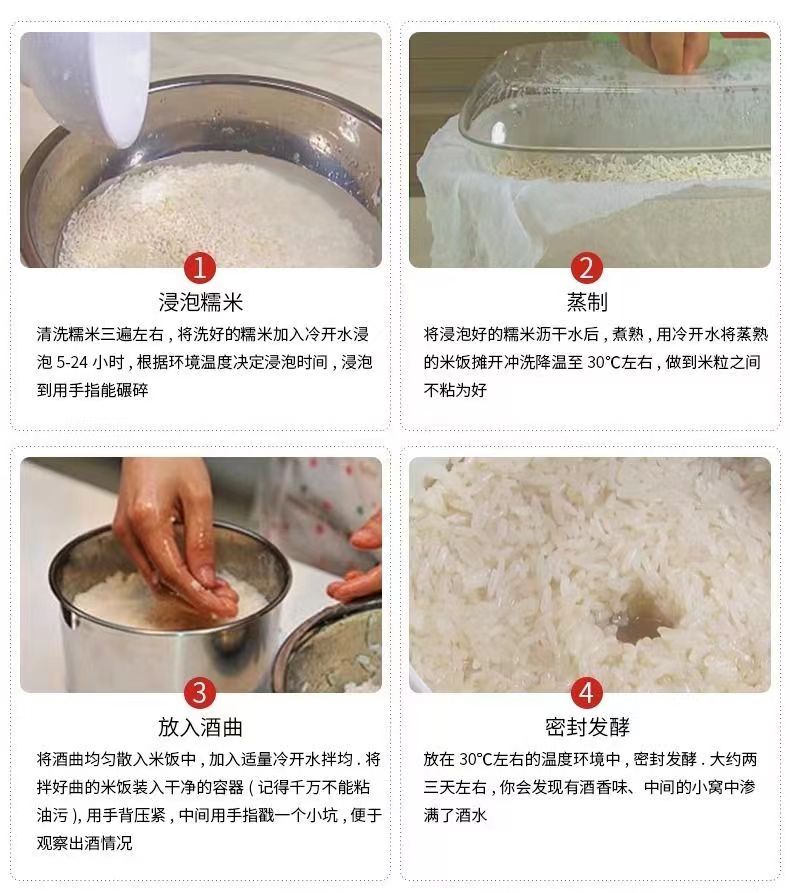 1

浸泡糯米

清洗糯米三遍左右，将洗好的糯米加入冷开水浸泡 5-24 小时，根据环境温度决定浸泡时间，浸泡到用手指能碾碎

2

蒸制

将浸泡好的糯米沥干水后，煮熟，用冷开水将蒸熟的米饭摊开冲洗降温至 30°C左右，做到米粒之间不粘为好

3

放入酒曲

将酒曲均匀散入米饭中，加入适量冷开水拌均．将拌好曲的米饭装入干净的容器（记得千万不能粘油污），用手背压紧，中间用手指戳一个小坑，便于观察出酒情况

4

密封发酵

放在 30°C左右的温度环境中，密封发酵．大约两三天左右，你会发现有酒香味、中间的小窝中渗满了酒水