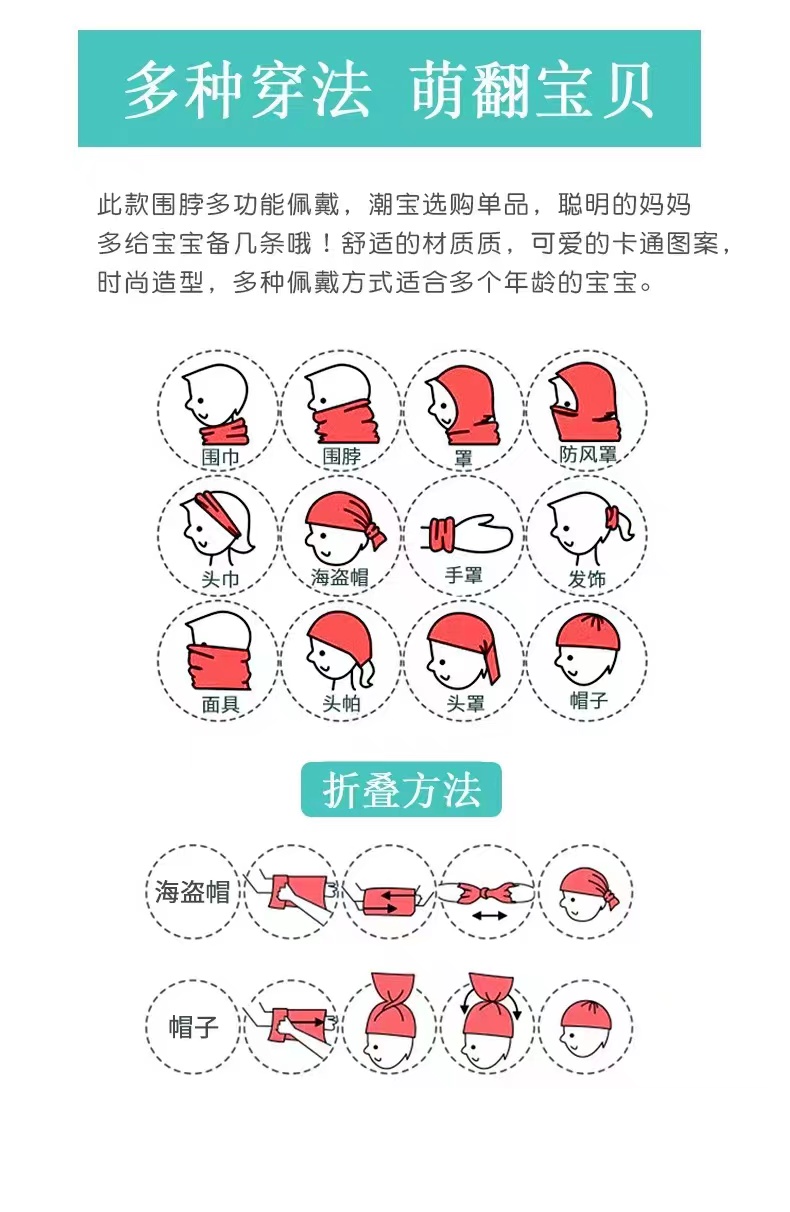 多种穿法 萌翻宝贝

此款围脖多功能佩戴，潮宝选购单品，聪明的妈妈多给宝宝备几条哦！舒适的材质质，可爱的卡通图案，时尚造型，多种佩戴方式适合多个年龄的宝宝。

围巾
围脖
罩
防风罩
头巾
海盗帽
手罩
发饰
面具
头帕
头罩
帽子

折叠方法

海盗帽

帽子